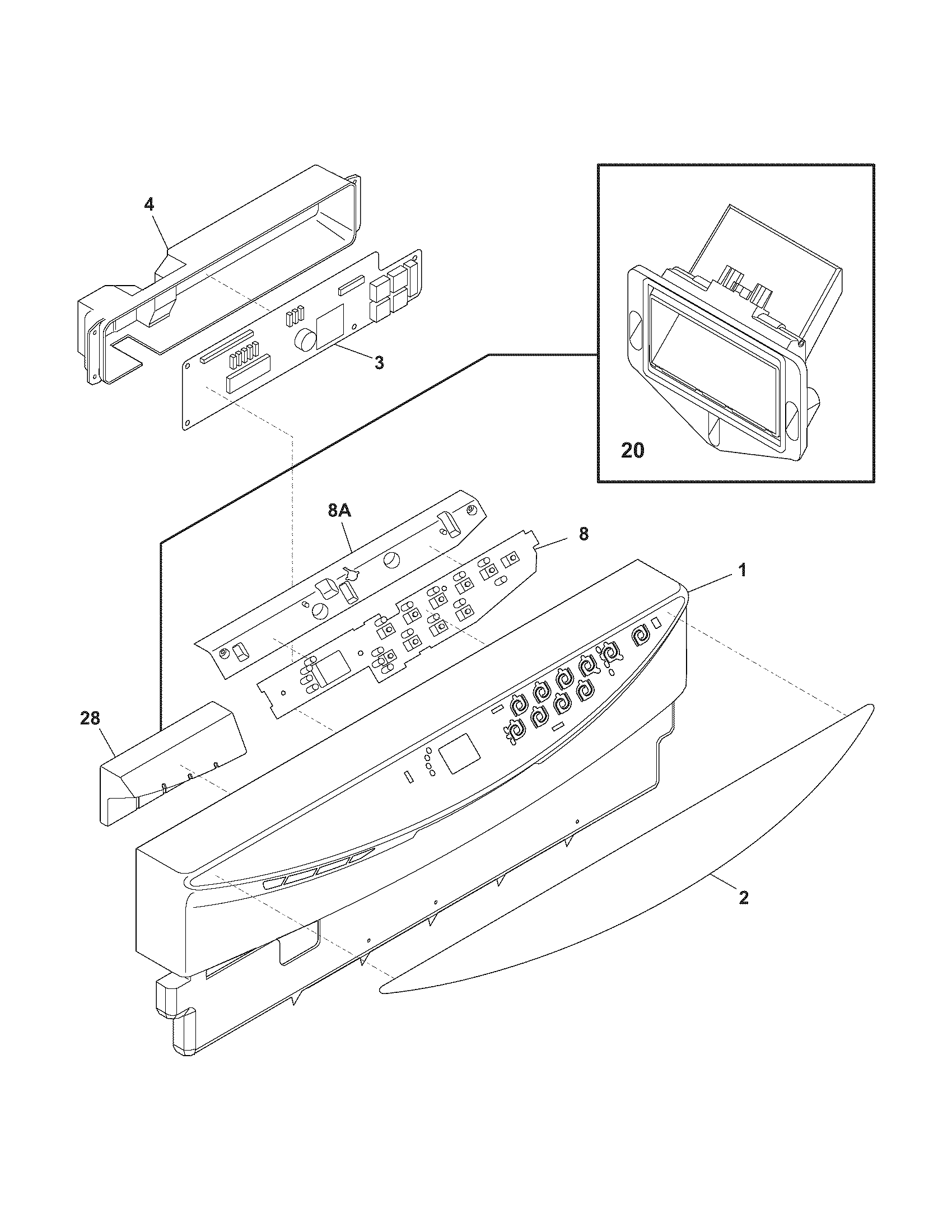 4

3

20

8A

8

1

28

2