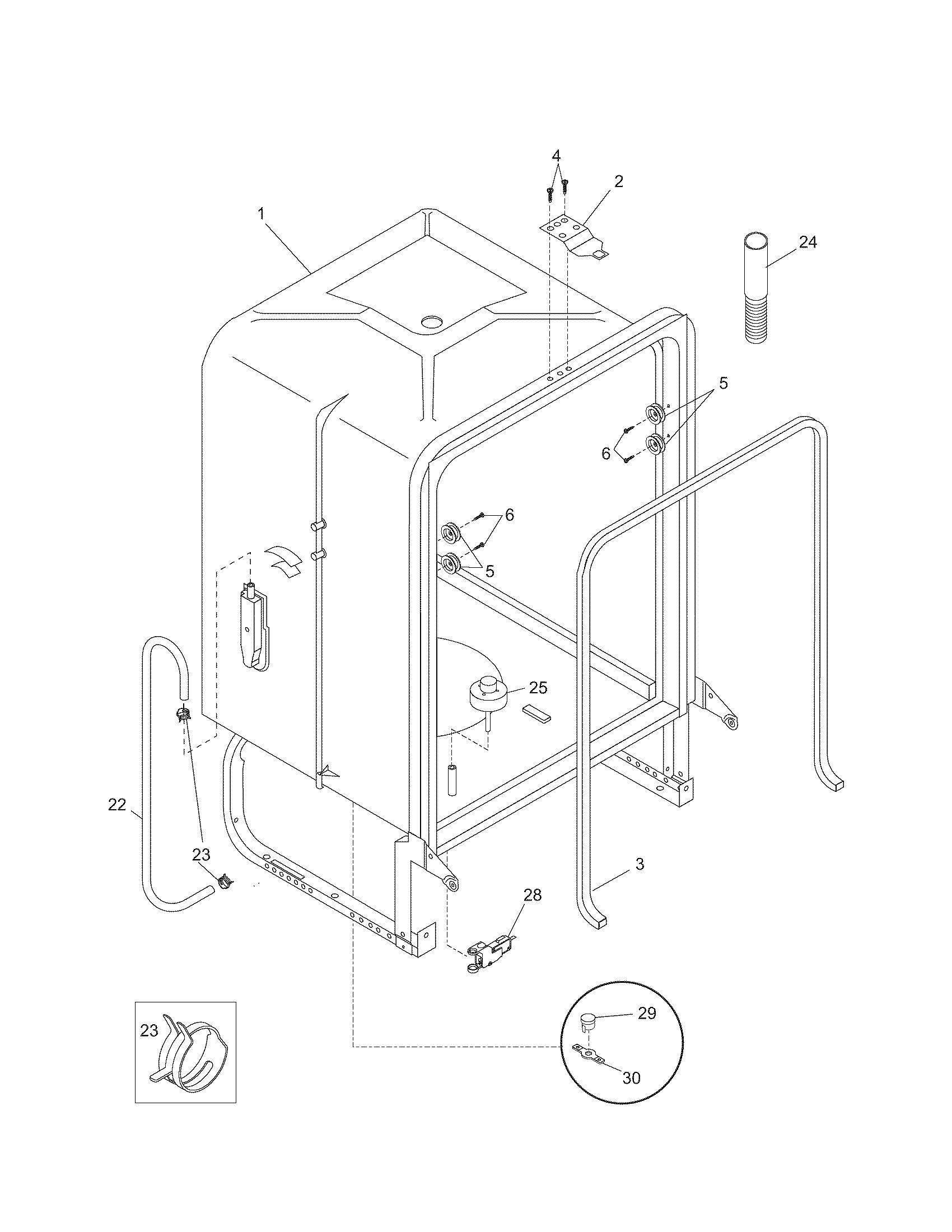 4
2
1
24
5
6
6
5
25
22
23
3
28
23
29
30