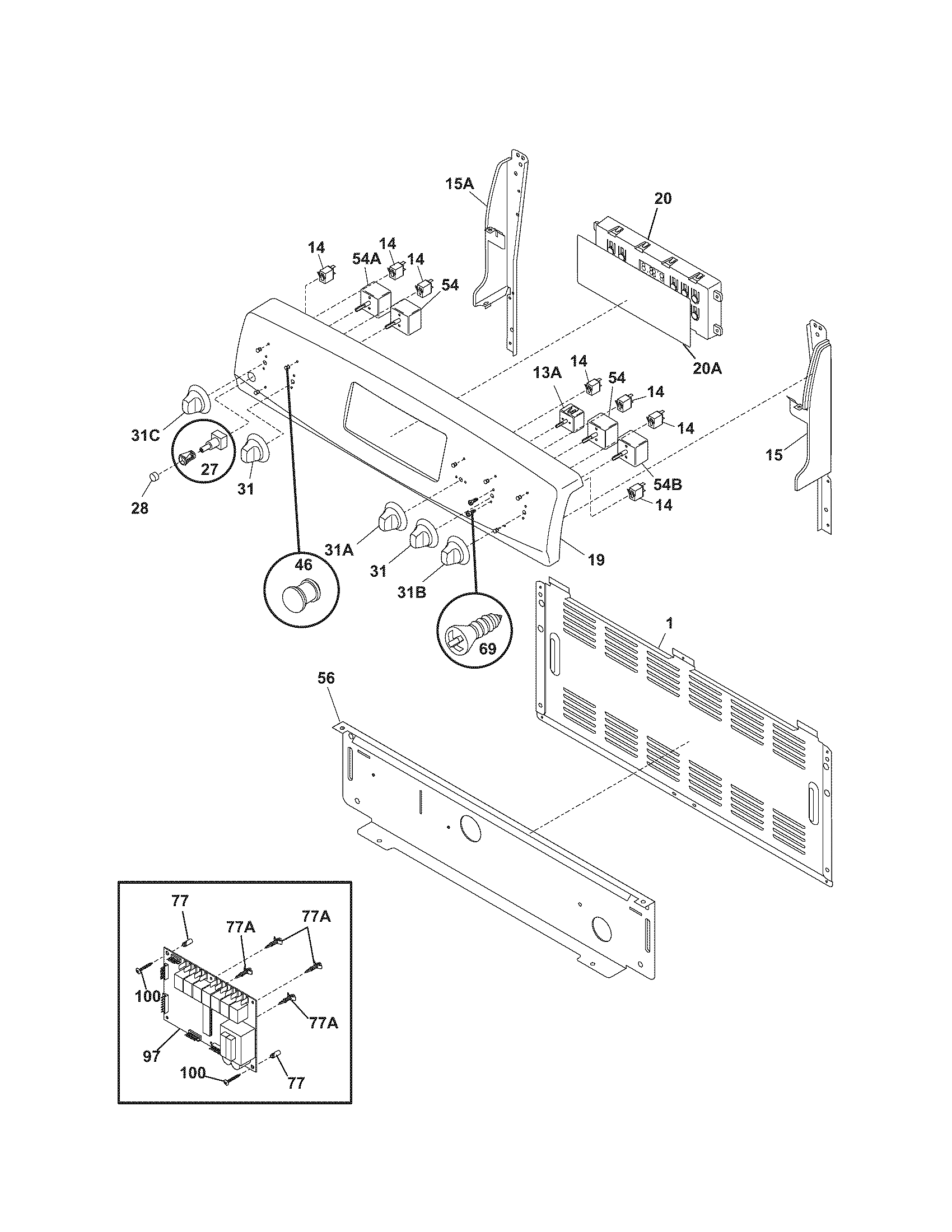 15A
20
14
14
54A
14
54
20A
13A
14
54
14
14
15
31C
27
31
28
54B
14
31A
31
31B
19
46
69
1
56
77
77A
77A
100
77A
97
100
77