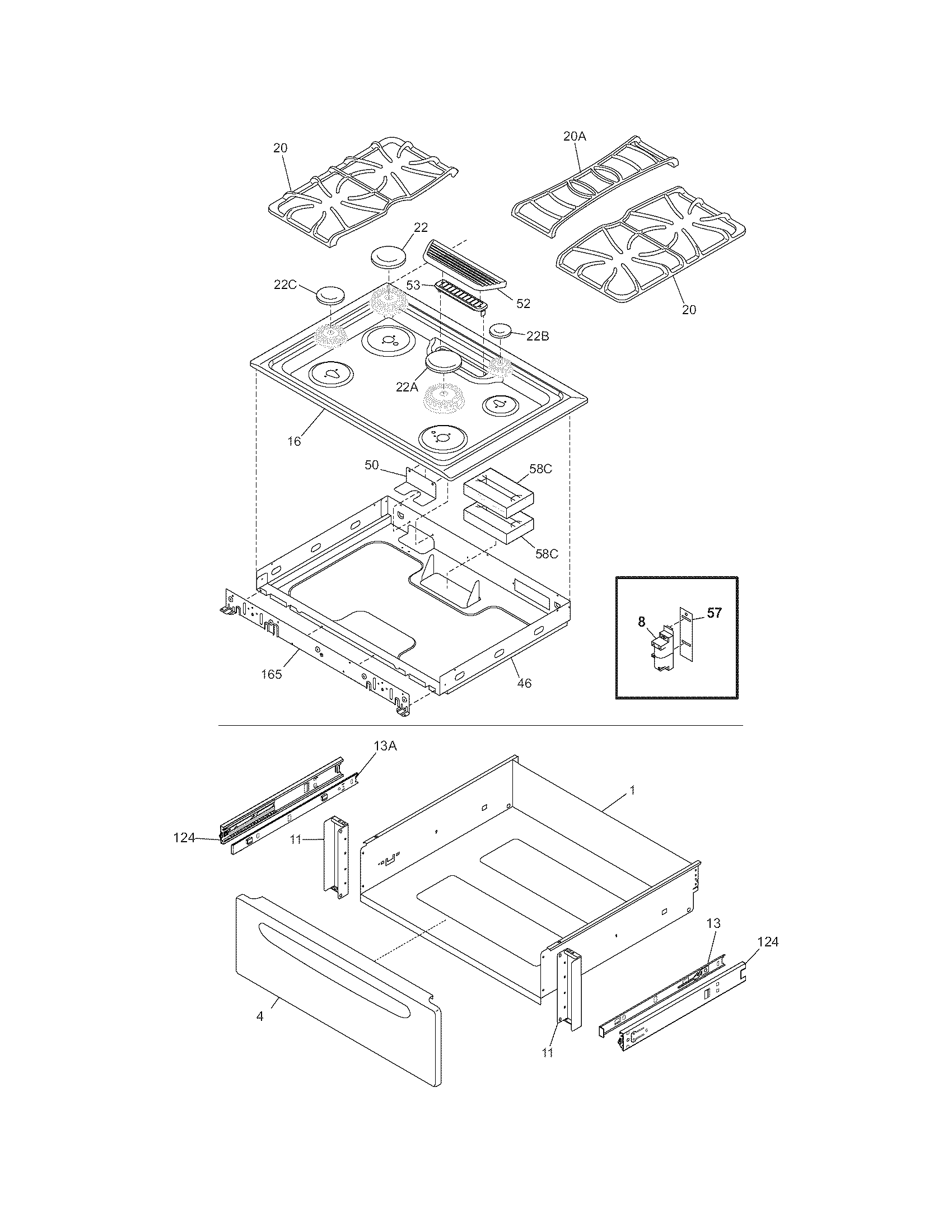 20
20A
22
22C
53
52
20
22B
22A
16
50
58C
58C
8
57
165
46
13A
1
124
11
13
124
4
11