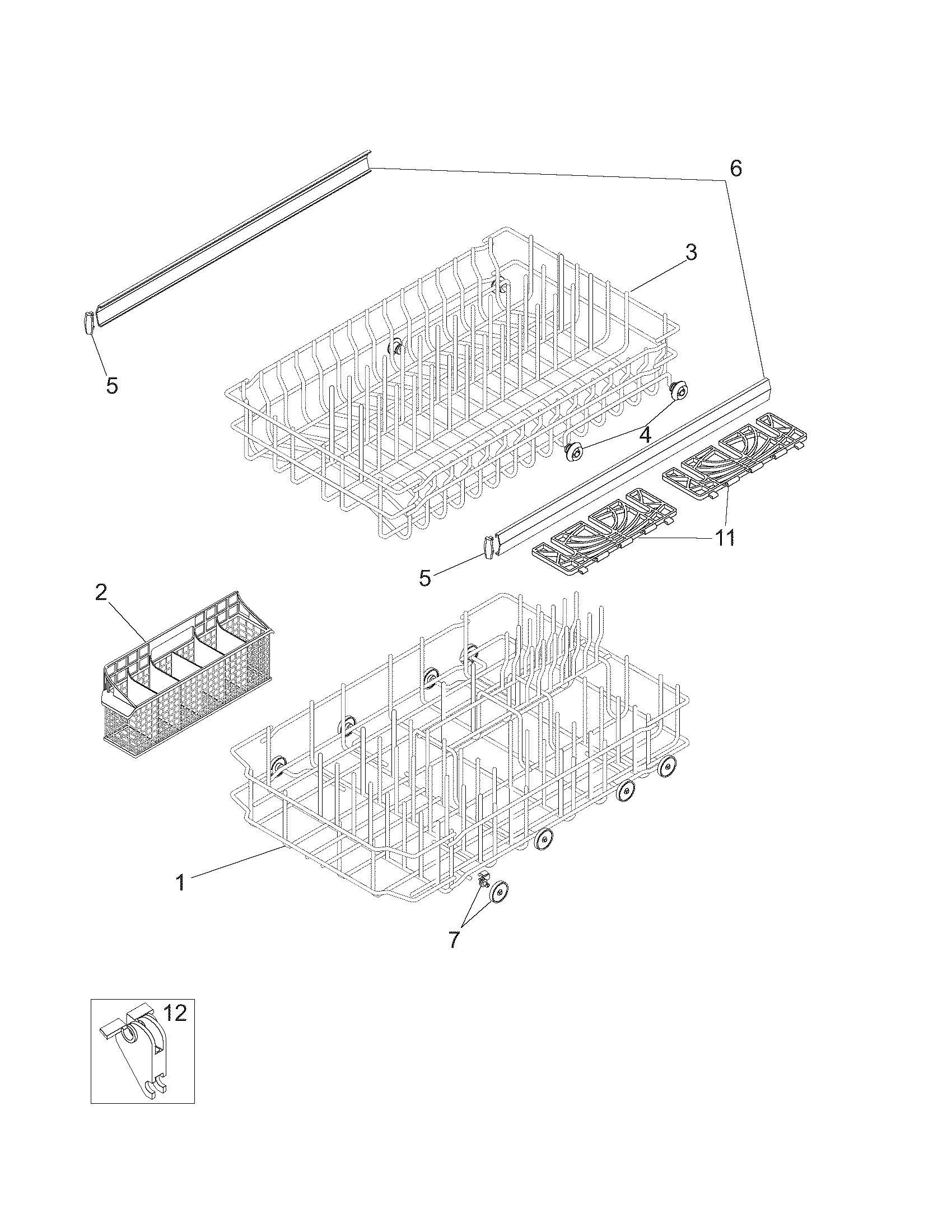 6
3
5
4
11
5
2
1
7
12