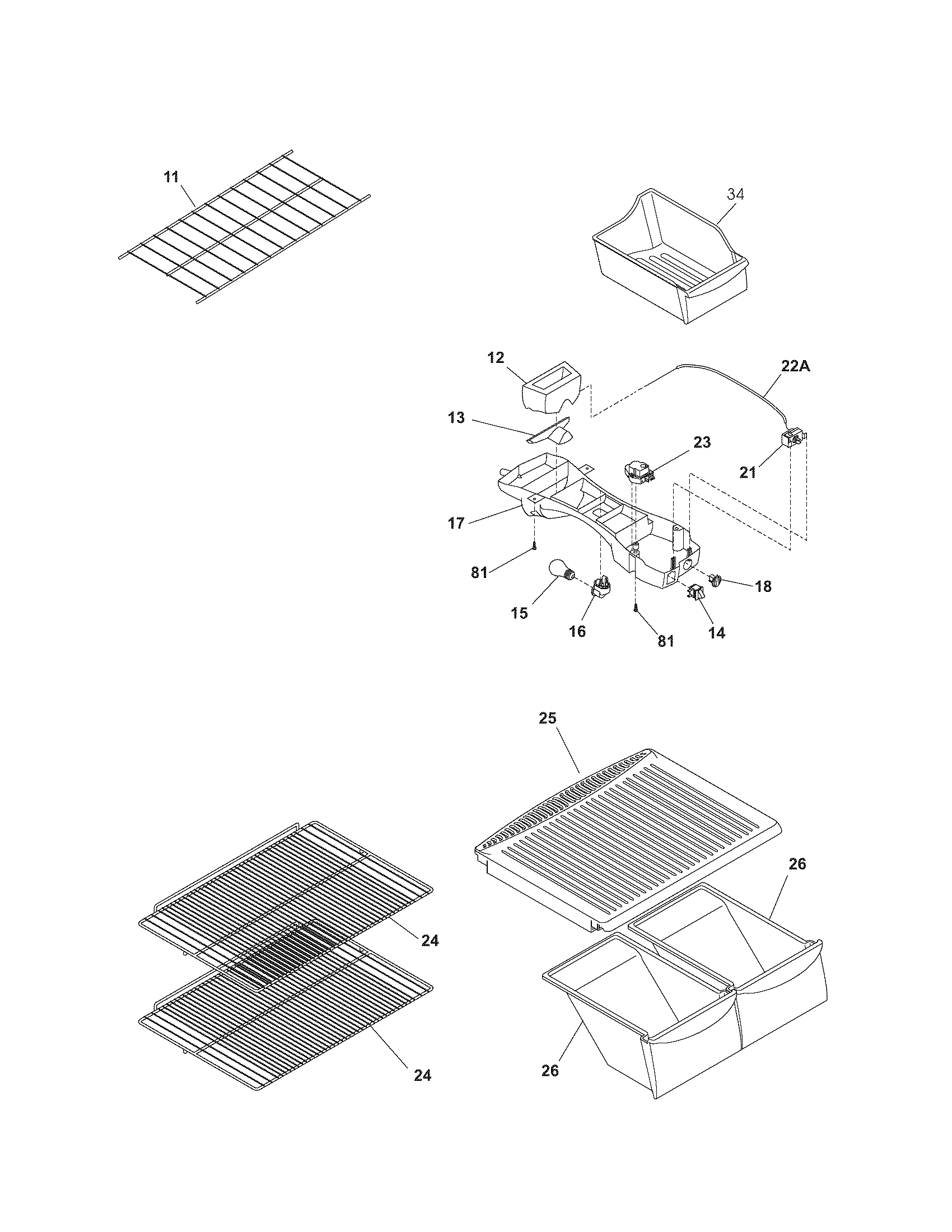 11

34

12

22A

13

23

21

17

81

18

15

16

81

14

25

26

24

24

26