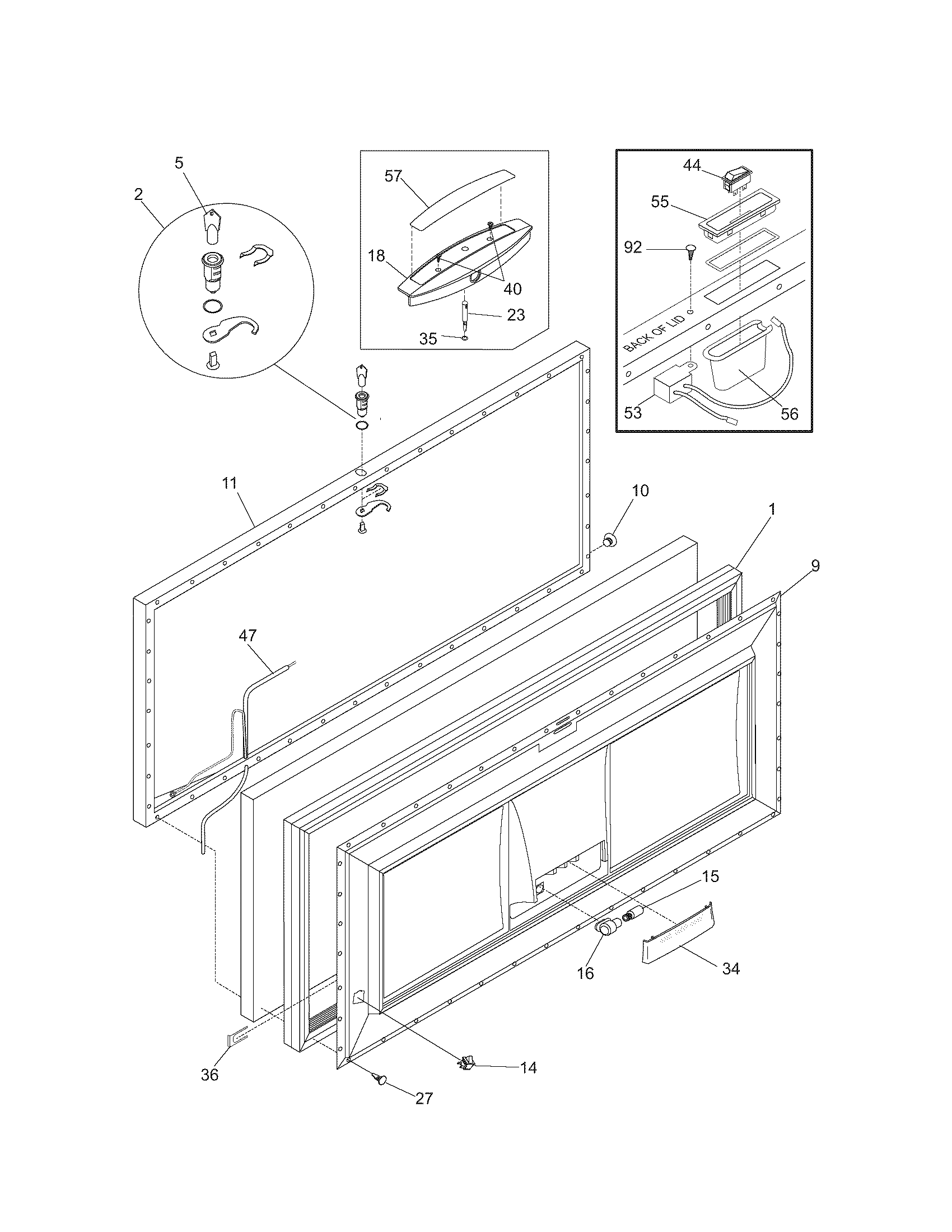 5
2
57
18
40
23
35
44
55
92
BACK OF LID
53
56
11
10
1
9
47
15
16
34
36
14
27