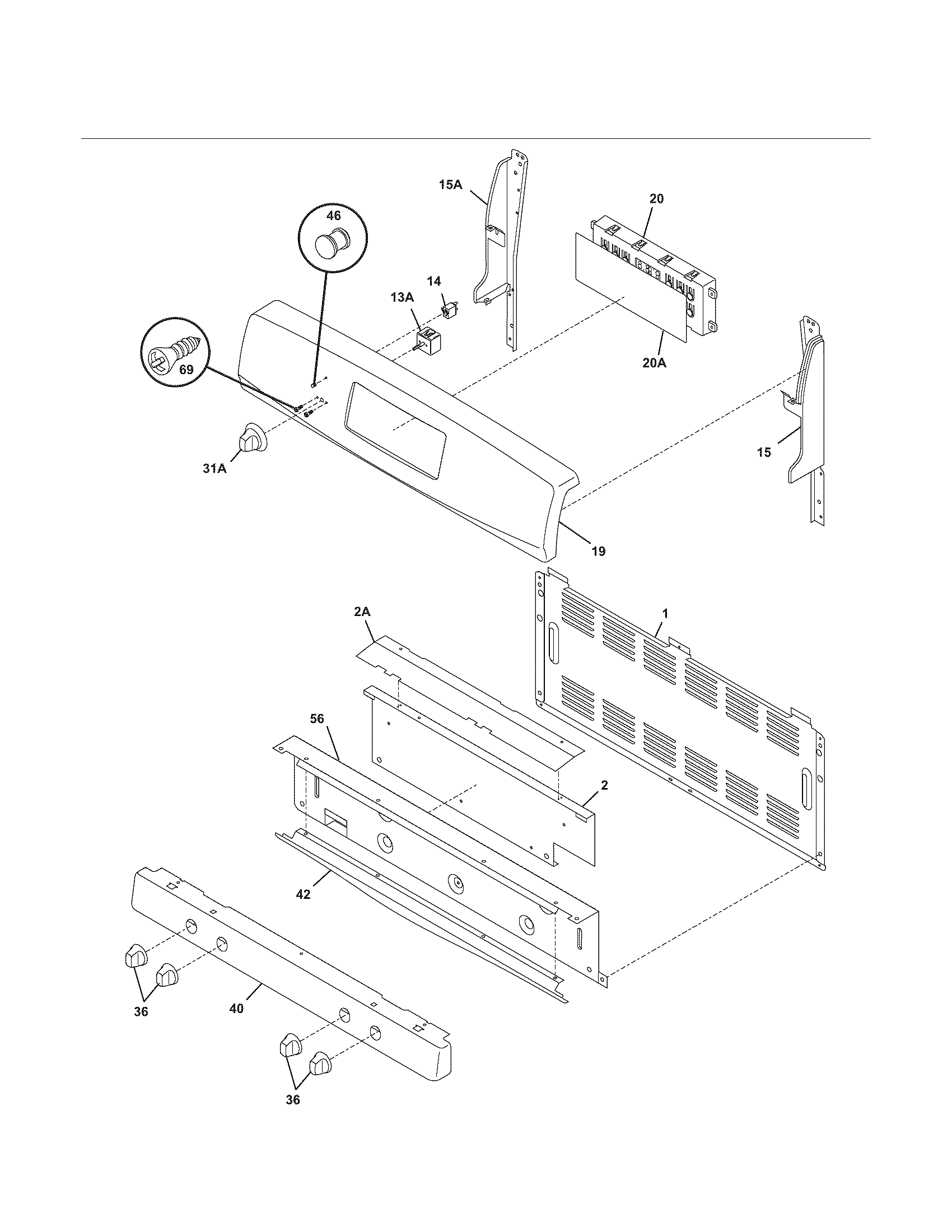 15A

20

46

14

13A

20A

69

31A

15

19

2A

1

56

2

42

36

40

36