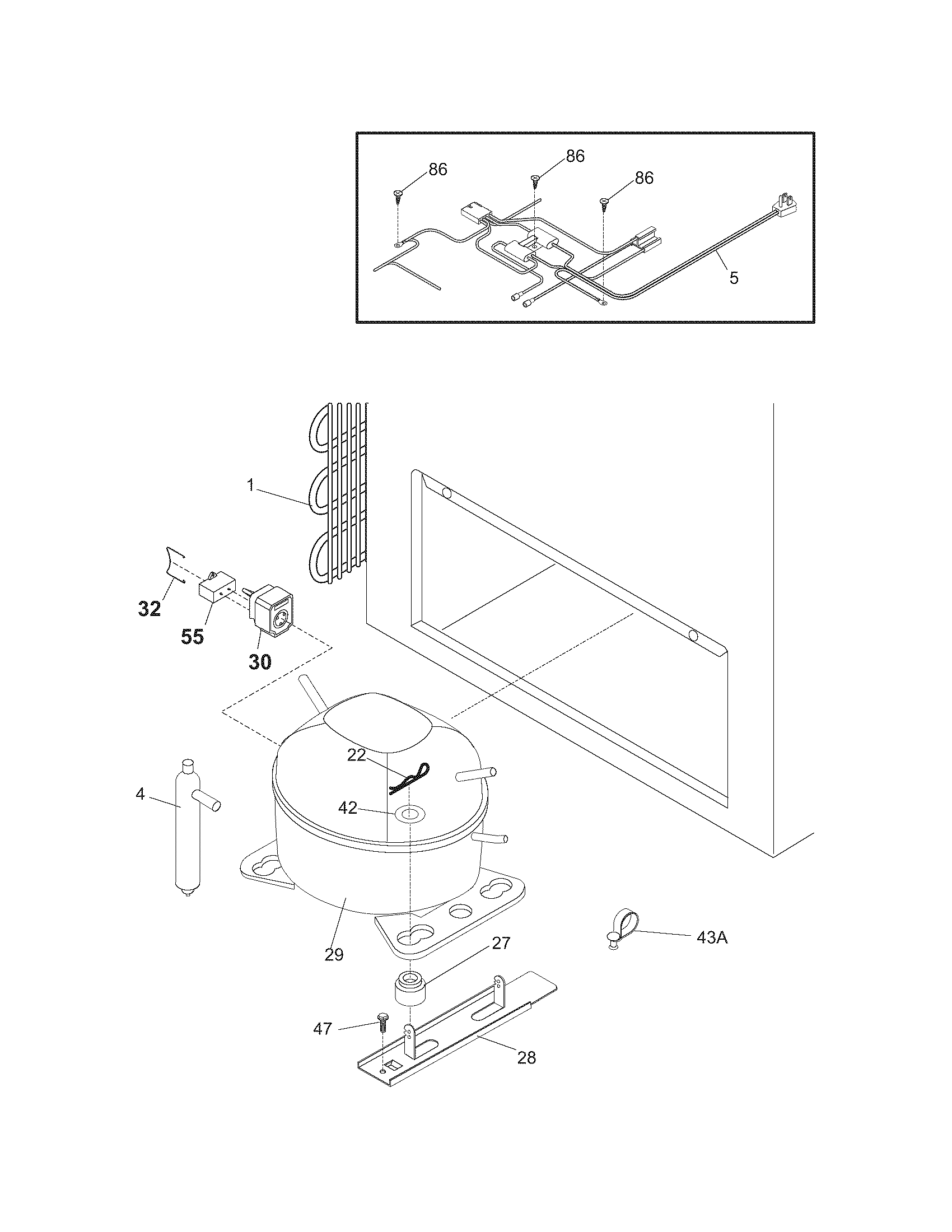 86
86
86
5

1
32
55
30
22
42
4
29
27
43A
47
28