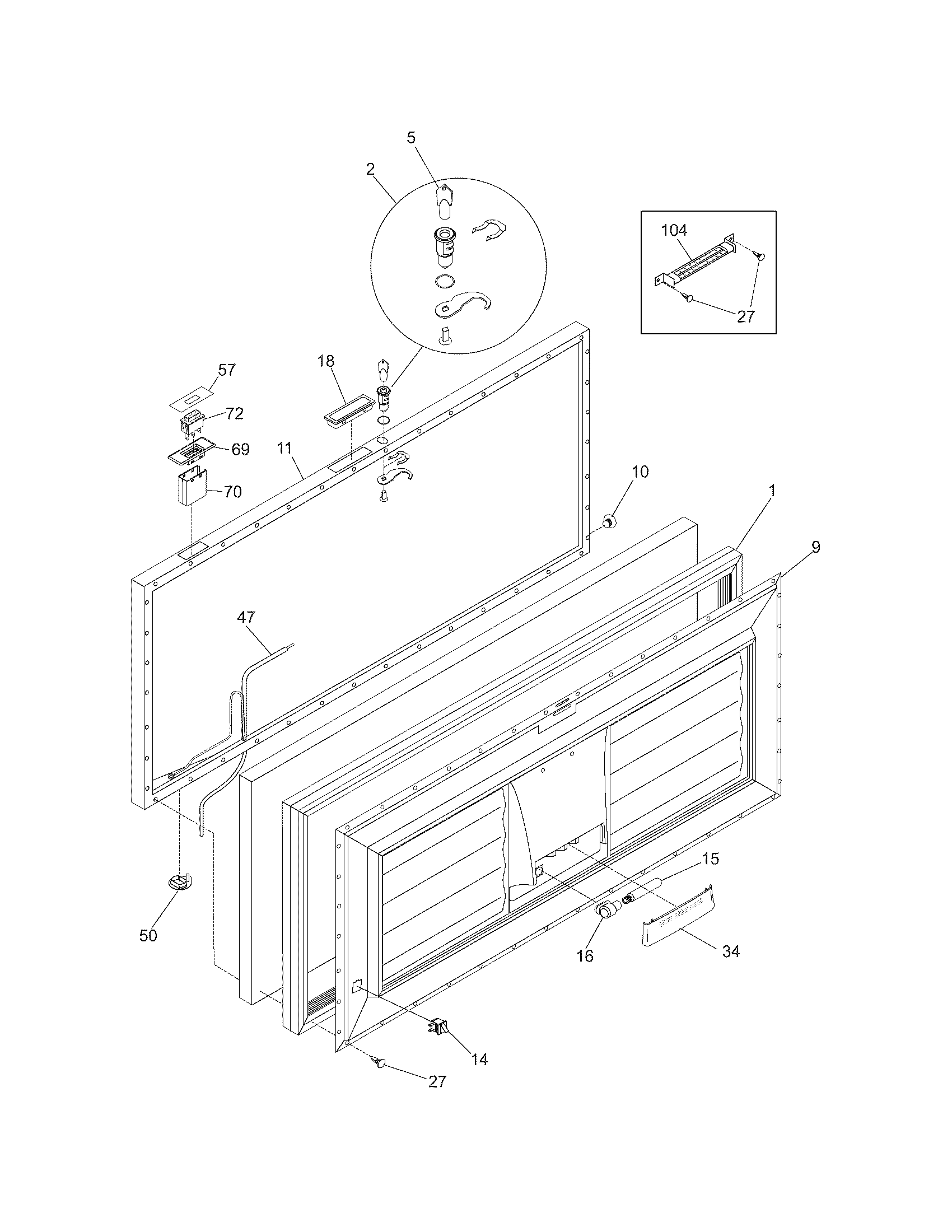 5
2
104
27
57
18
72
69
11
70
10
1
9
47
15
50
16
34
14
27