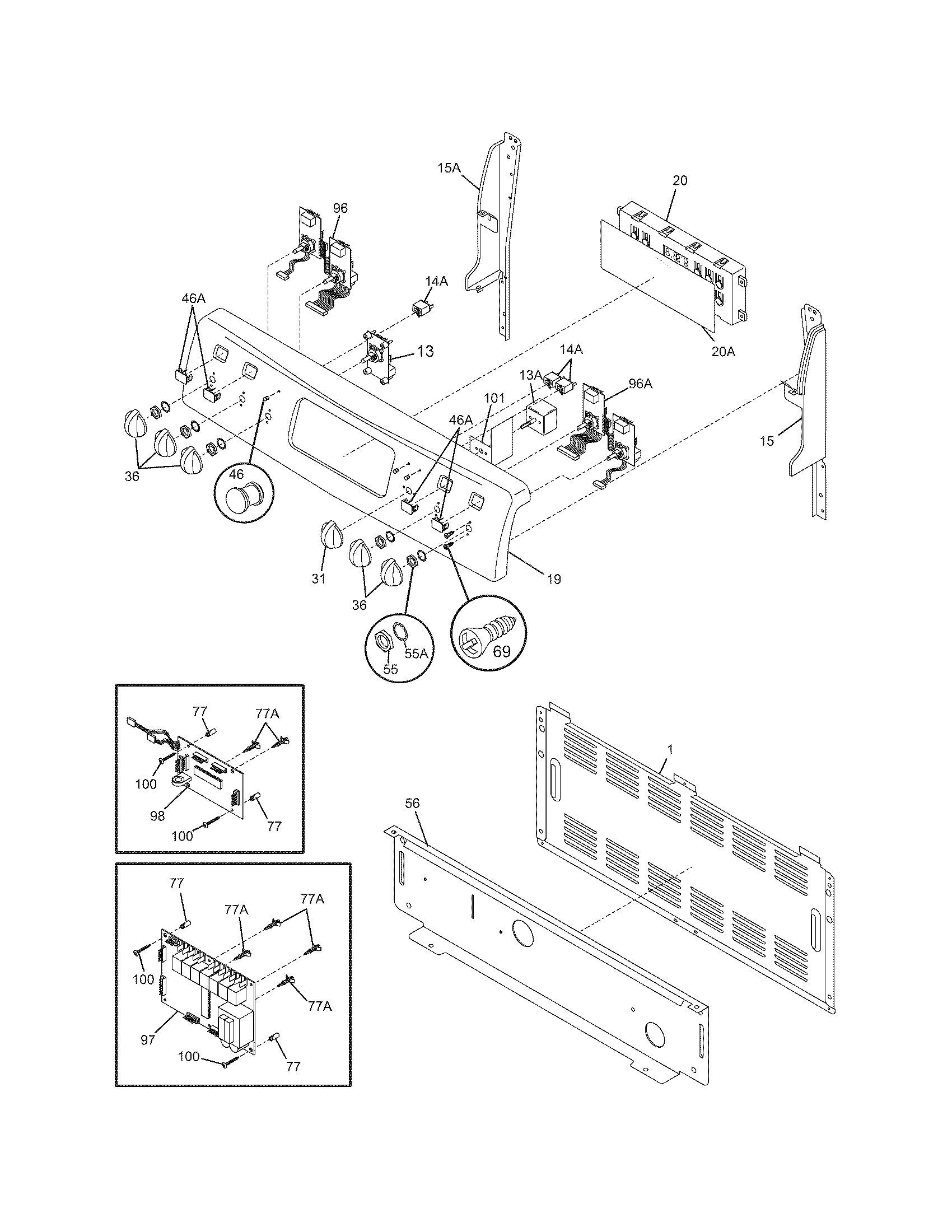 15A
20
96
14A
46A
13
20A
14A
13A
96A
101
46A
15
36
46
31
36
19
55
55A
69
77
77A
100
98
77
100
1
56
77
77A
77A
100
77A
97
100
77