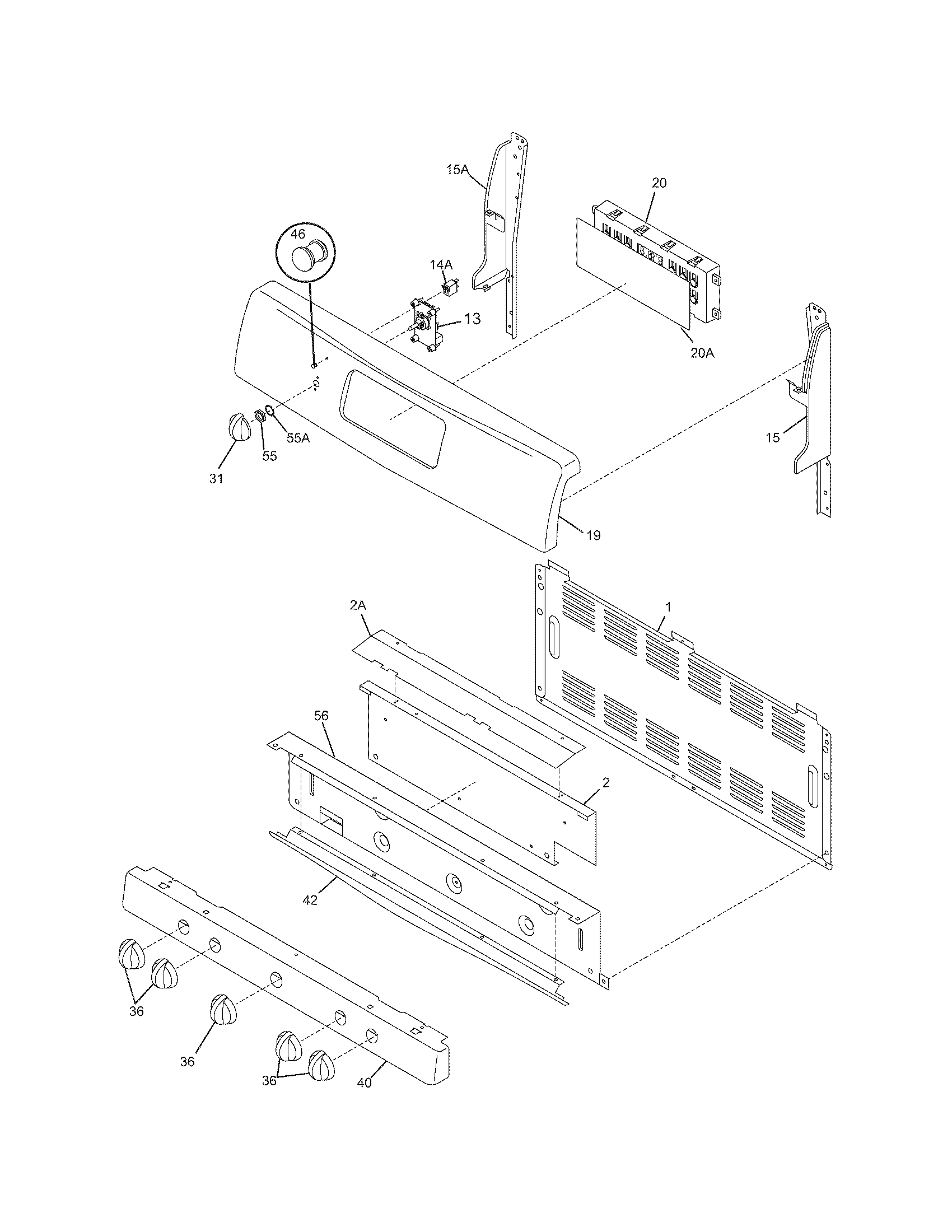 15A
20
46
14A
13
20A
55A
55
31
15
19
2A
1
56
2
42
36
36
36
40