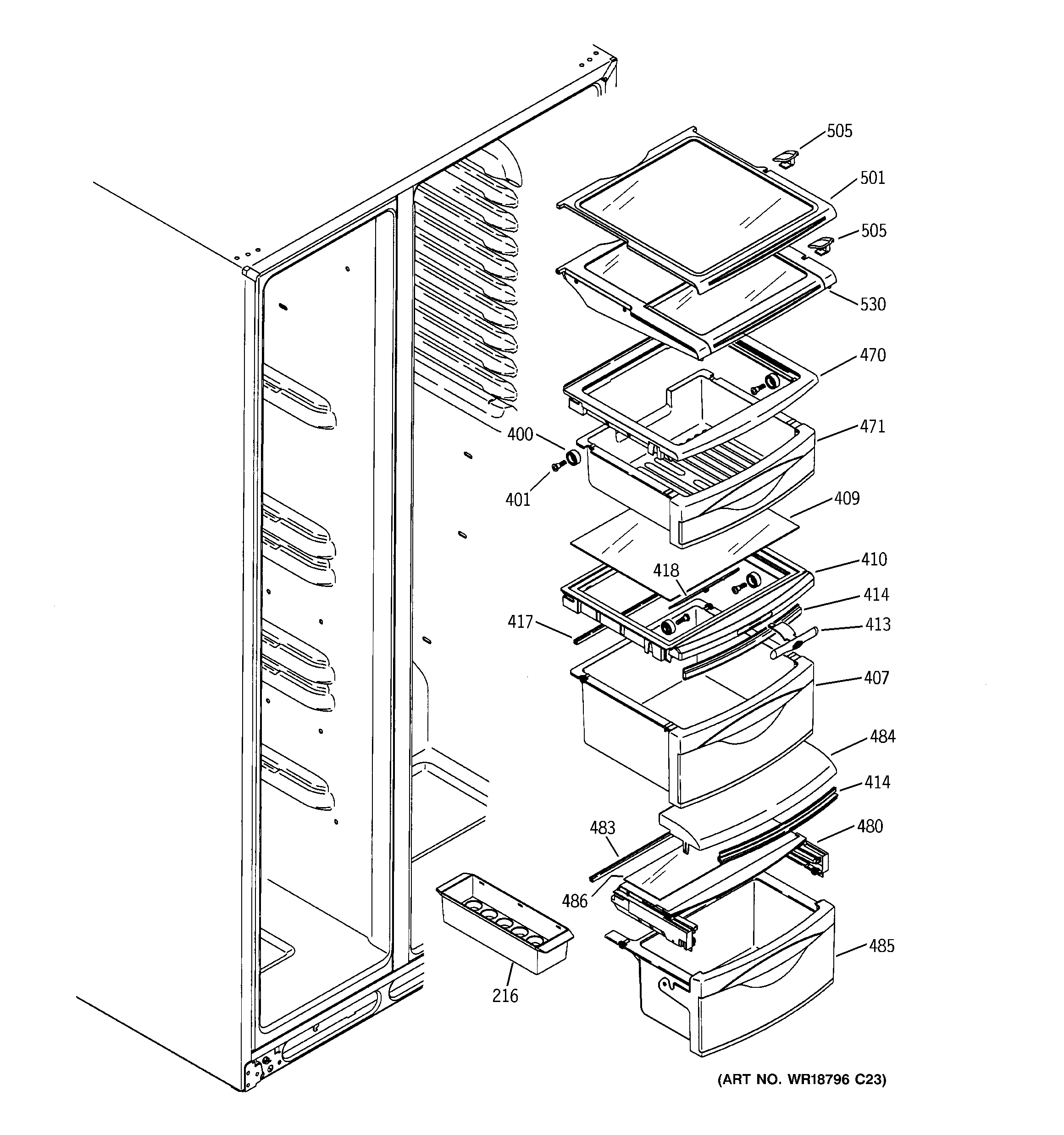 505
501
505
530
470
471
400
401
409
410
418
414
417
413
407
484
414
483
480
486
485
216
(ART NO. WR18796 C23)