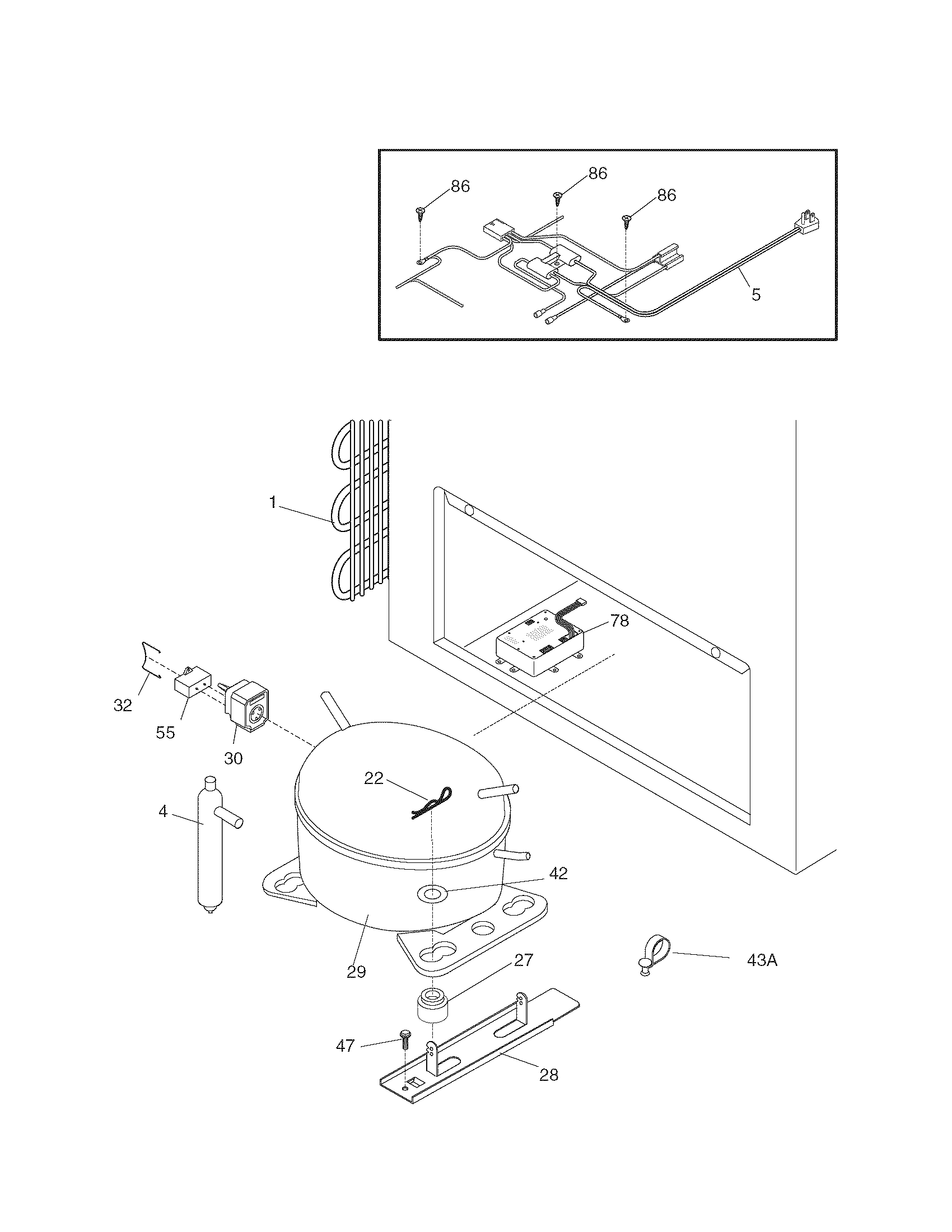 86
86
86
5
1
78
32
55
30
22
4
42
29
27
43A
47
28