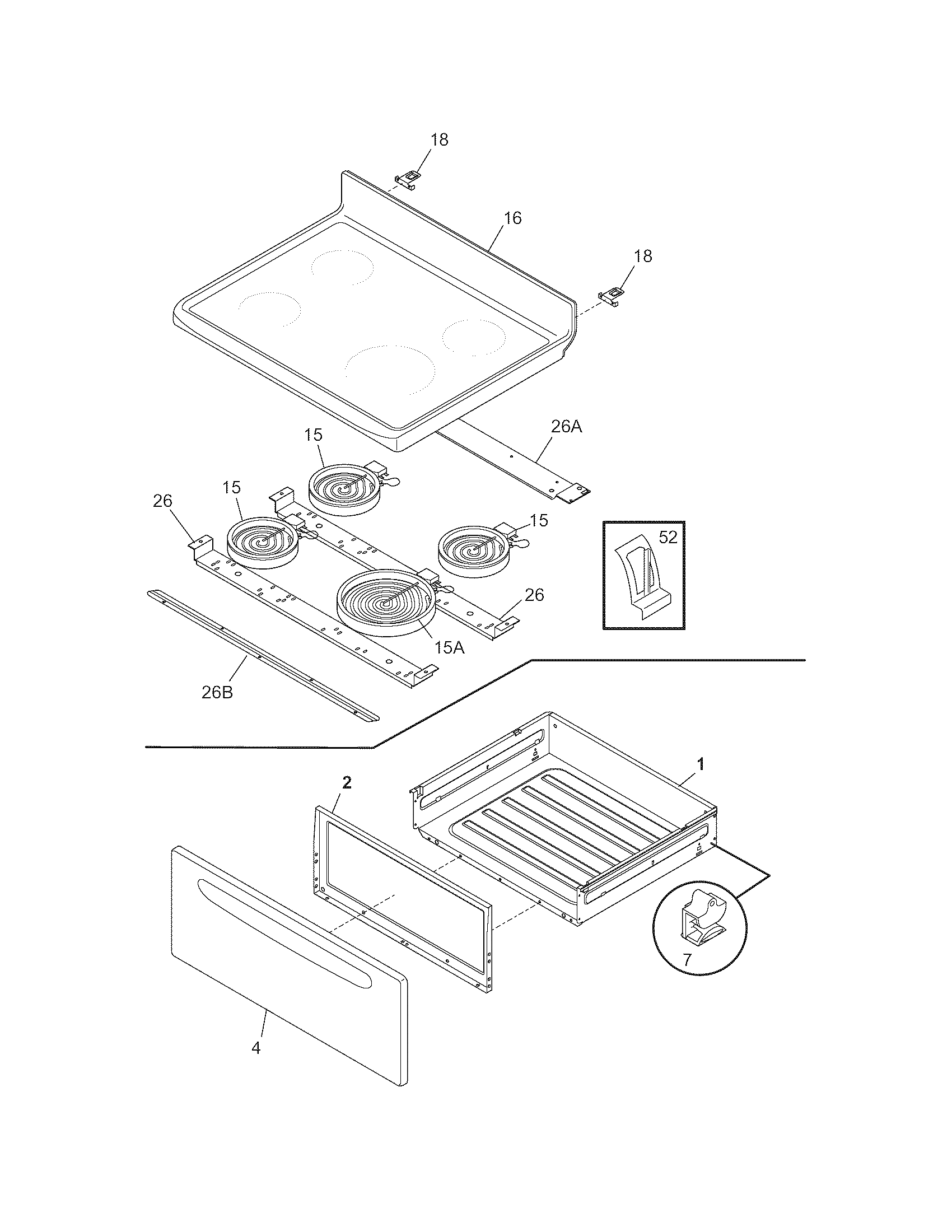 18

16

18

26A

15

15

26

15

52

26

15A

26B

1

2

7

4