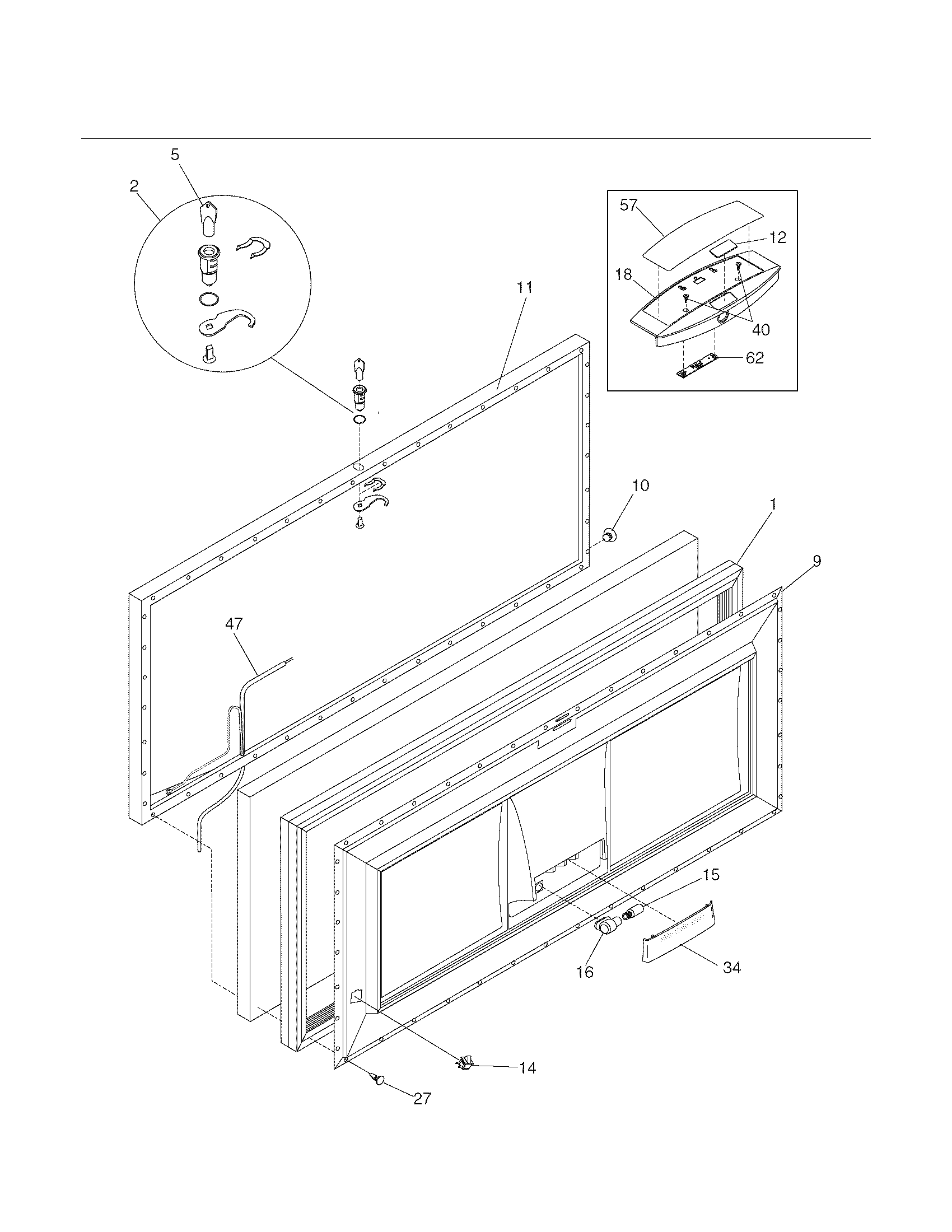 5
2
57
12
18
40
62
11
10
1
9
47
15
16
34
14
27