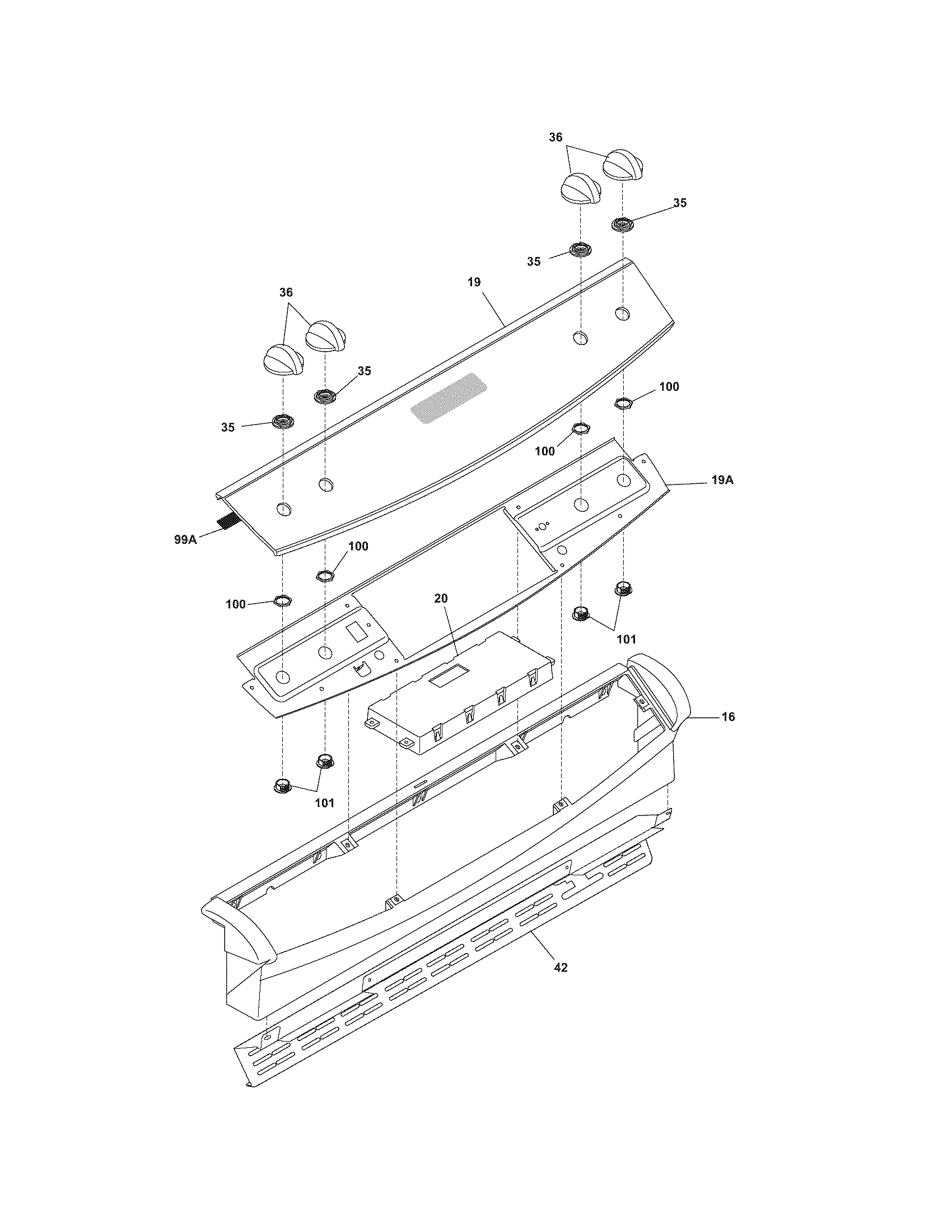 36
35
35
19
36
35
35
100
100
19A
99A
100
100
20
101
16
101
42