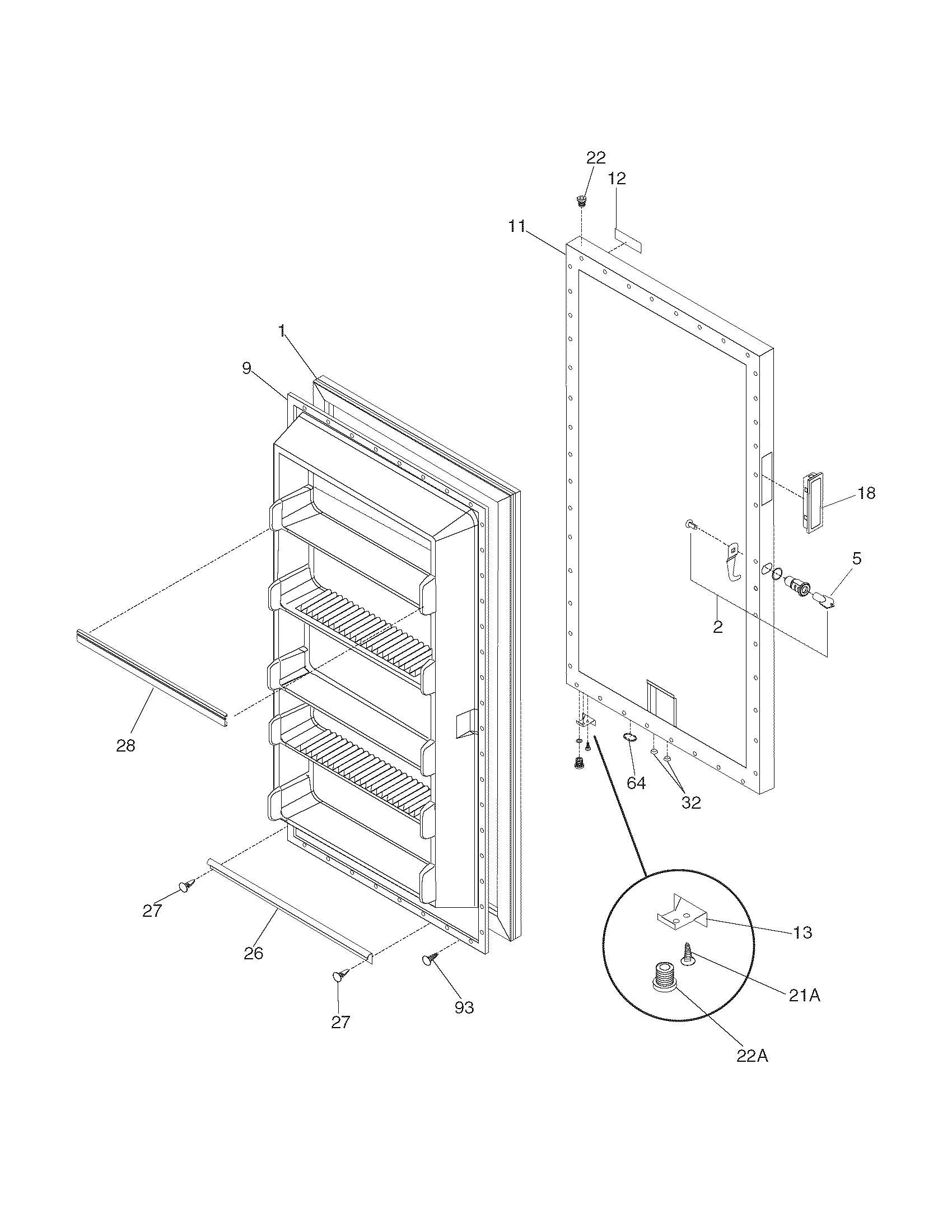 22
12
11
1
9
18
5
2
28
64
32
27
26
93
27
13
21A
22A