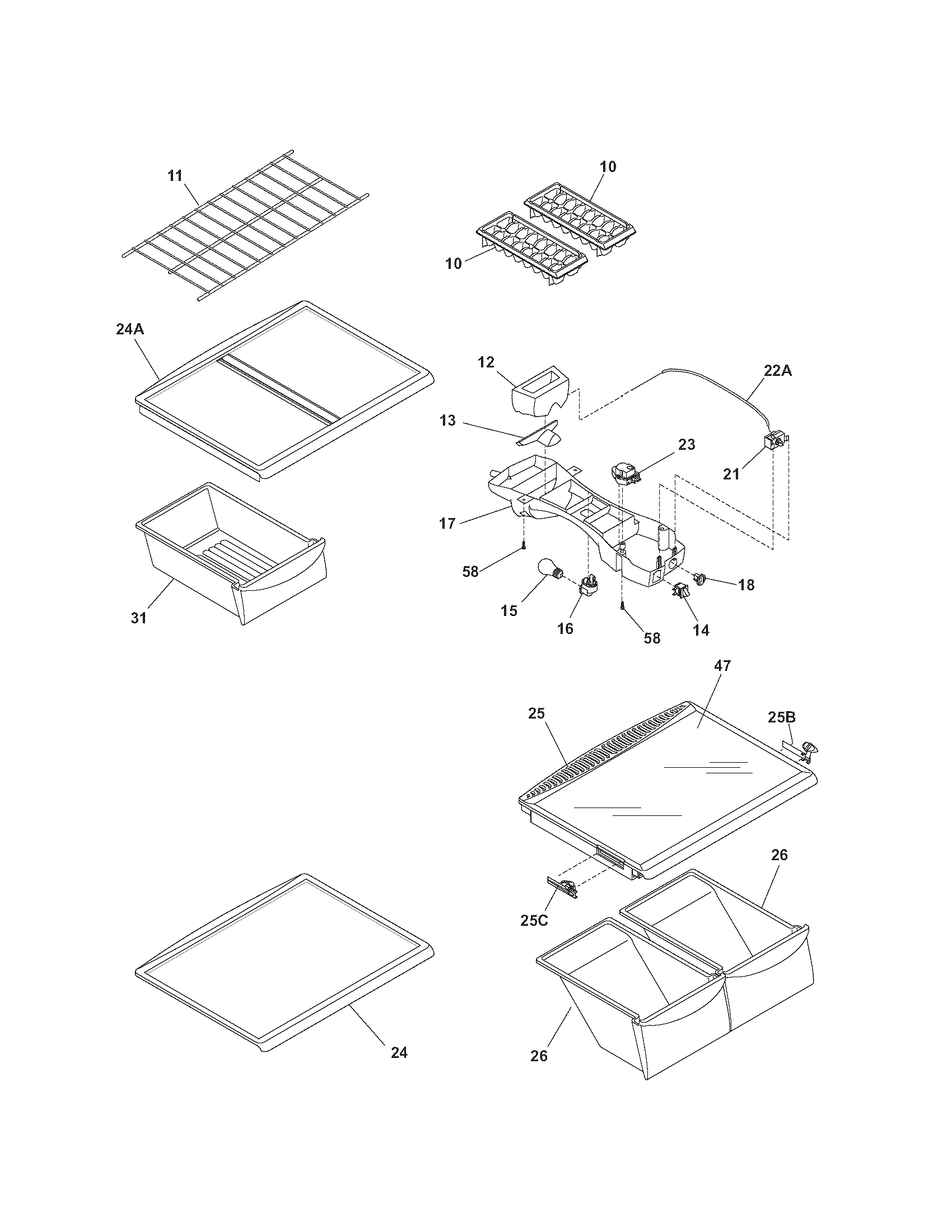 11
10
10
24A
12
22A
13
23
21
17
58
18
15
16
14
58
31
47
25
25B
26
25C
24
26