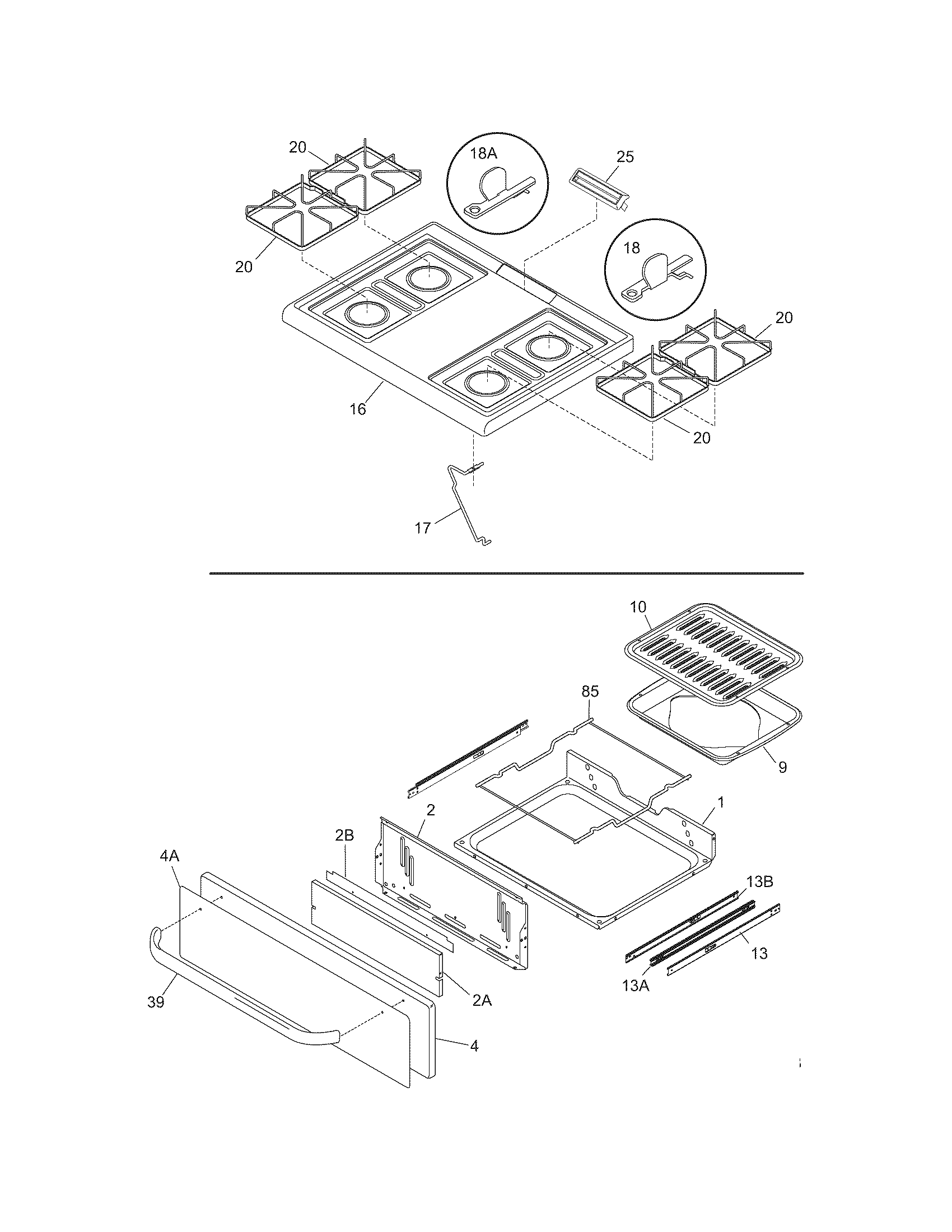 20
18A
25
20
18
20
16
20
17

10
85
9
1
2
2B
4A
13B
13
13A
2A
39
4