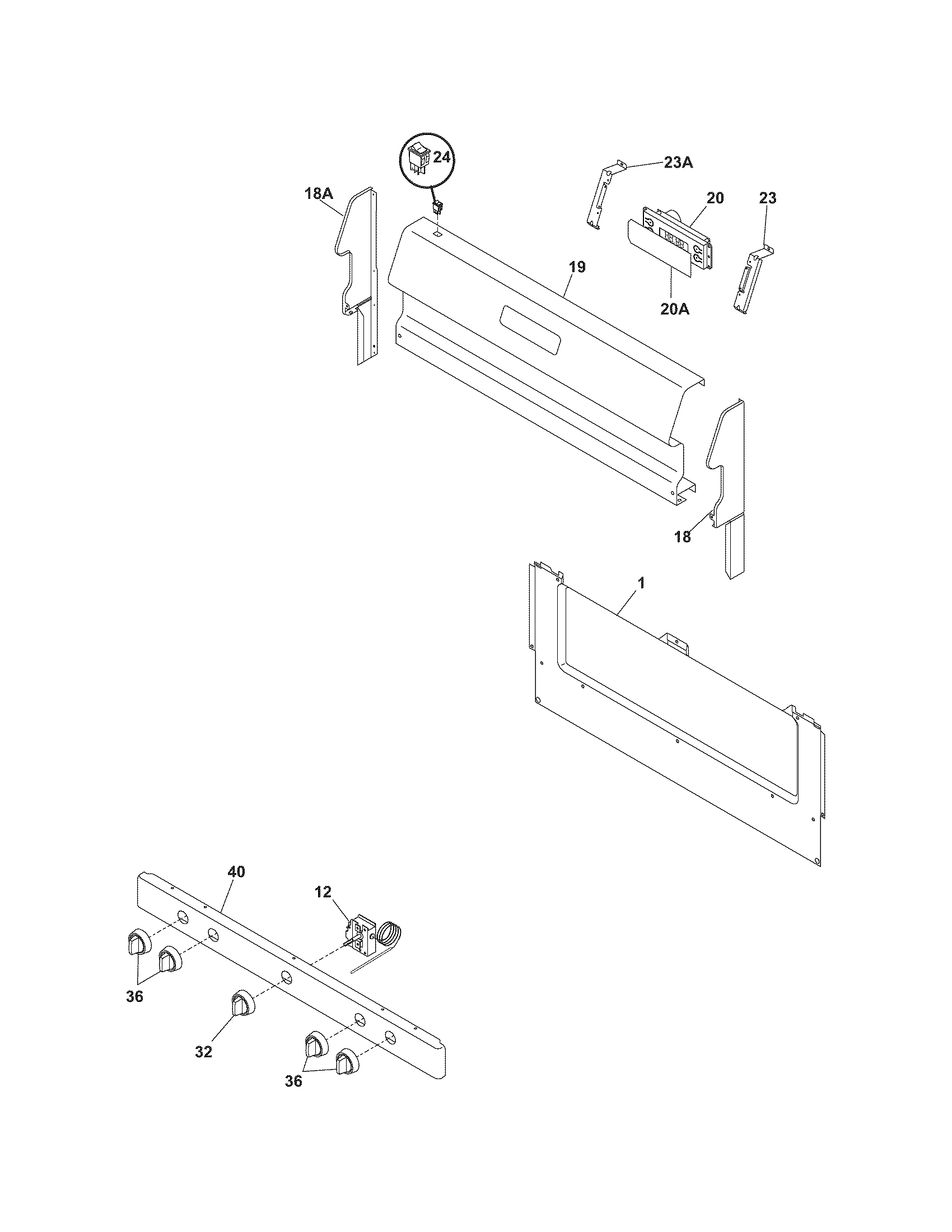 24
23A
18A
20
23
19
20A
18
1
40
12
36
32
36