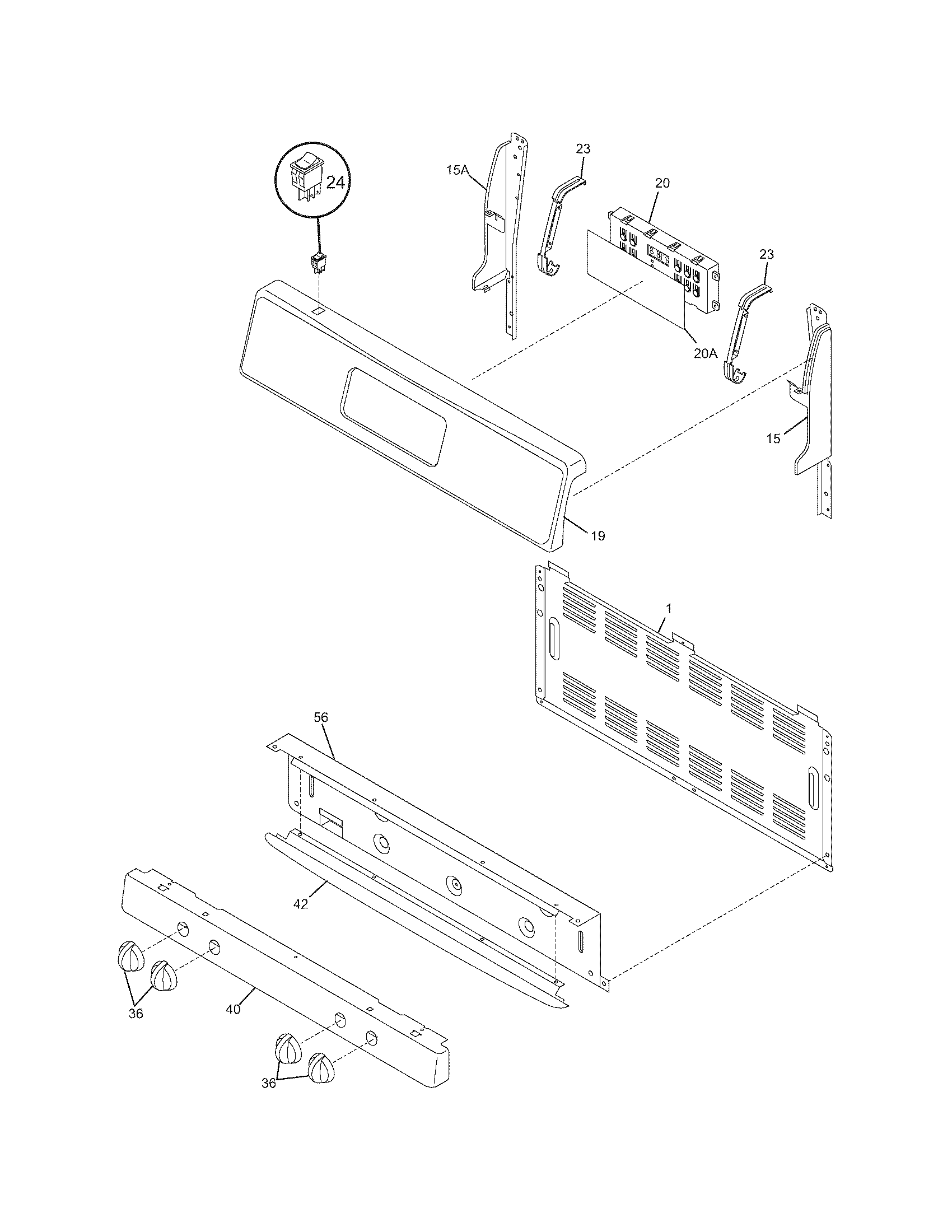 24
15A
23
20
23
20A
15
19
1
56
42
40
36
36