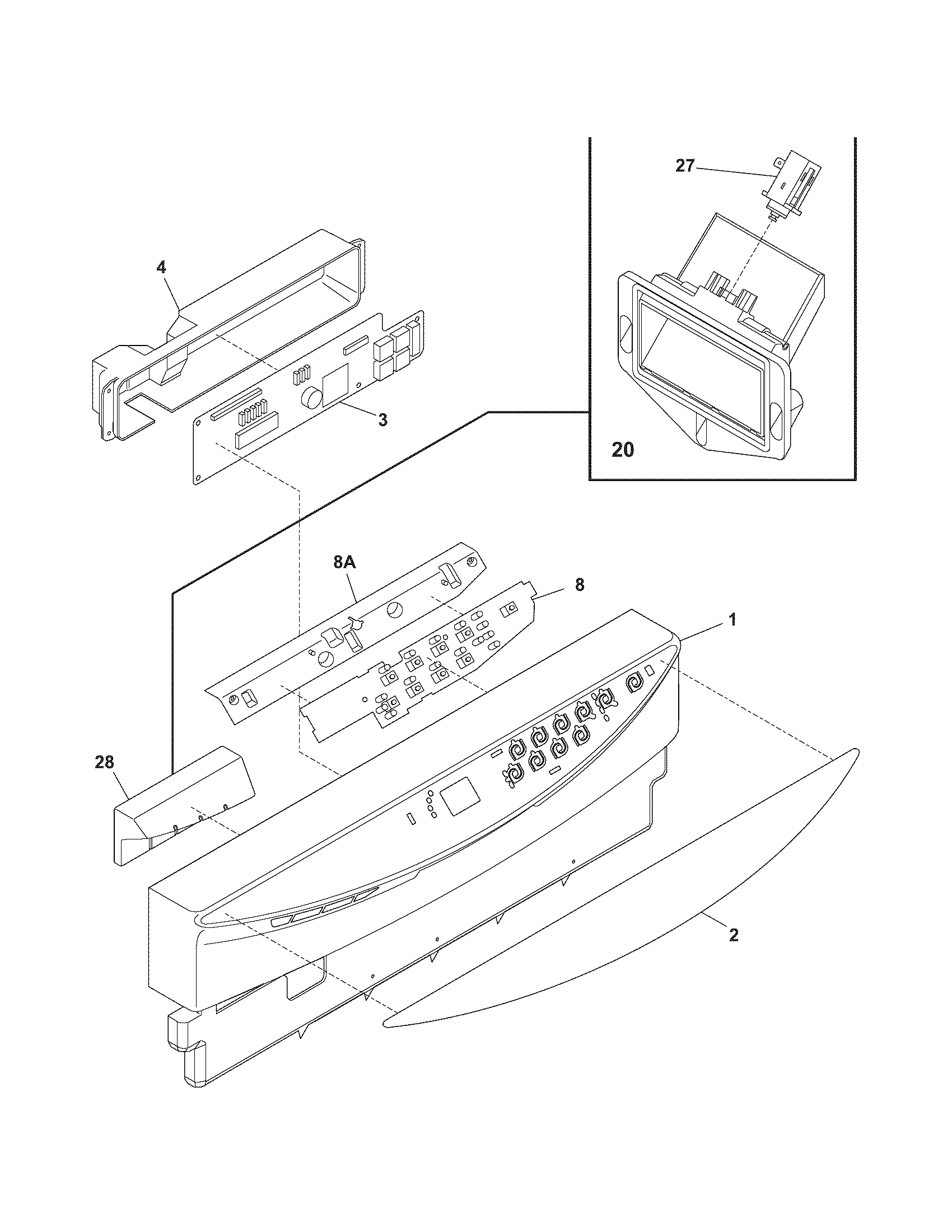 27

4

3

20

8A

8

1

28

2