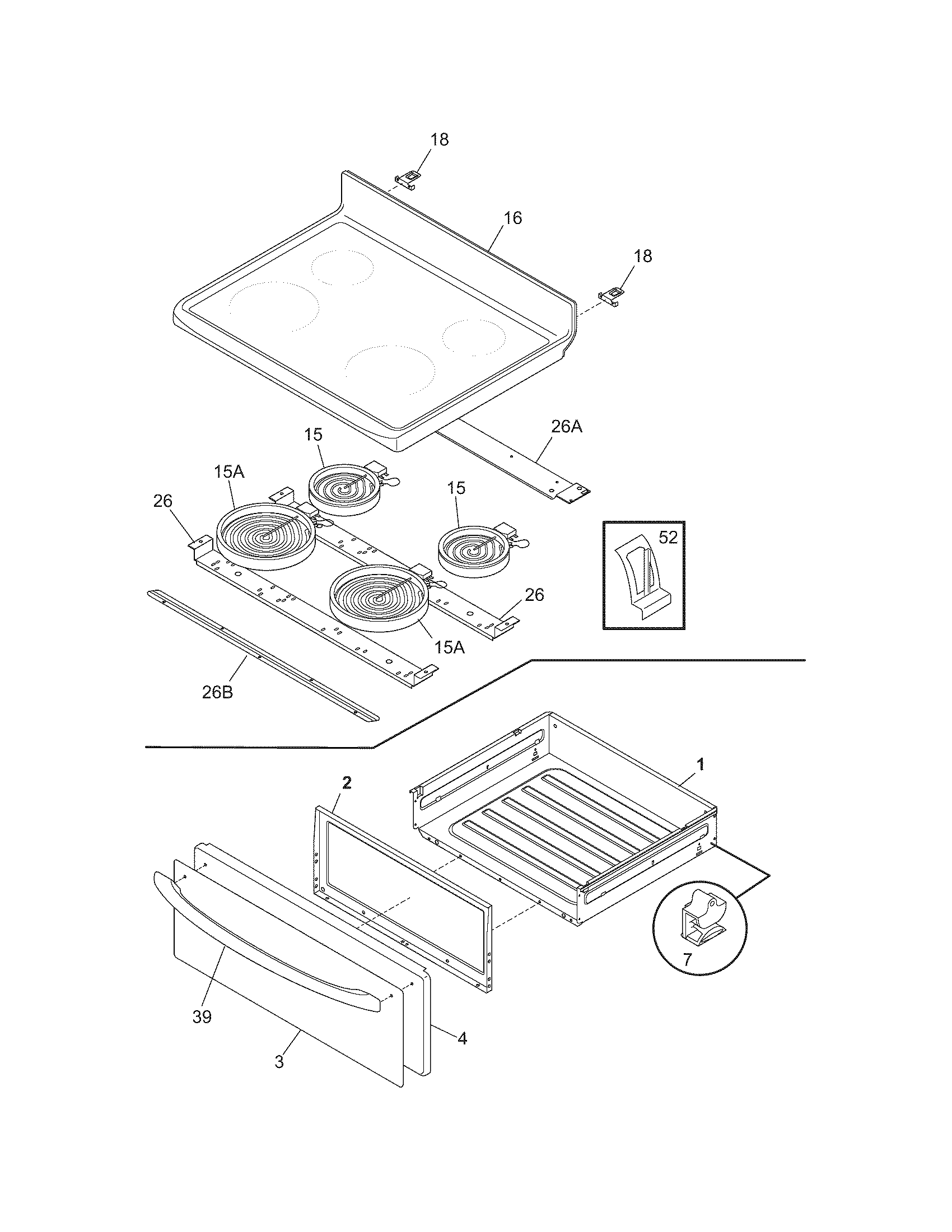 18
16
18
26A
15
15A
15
26
52
26
15A
26B
1
2
7
39
4
3