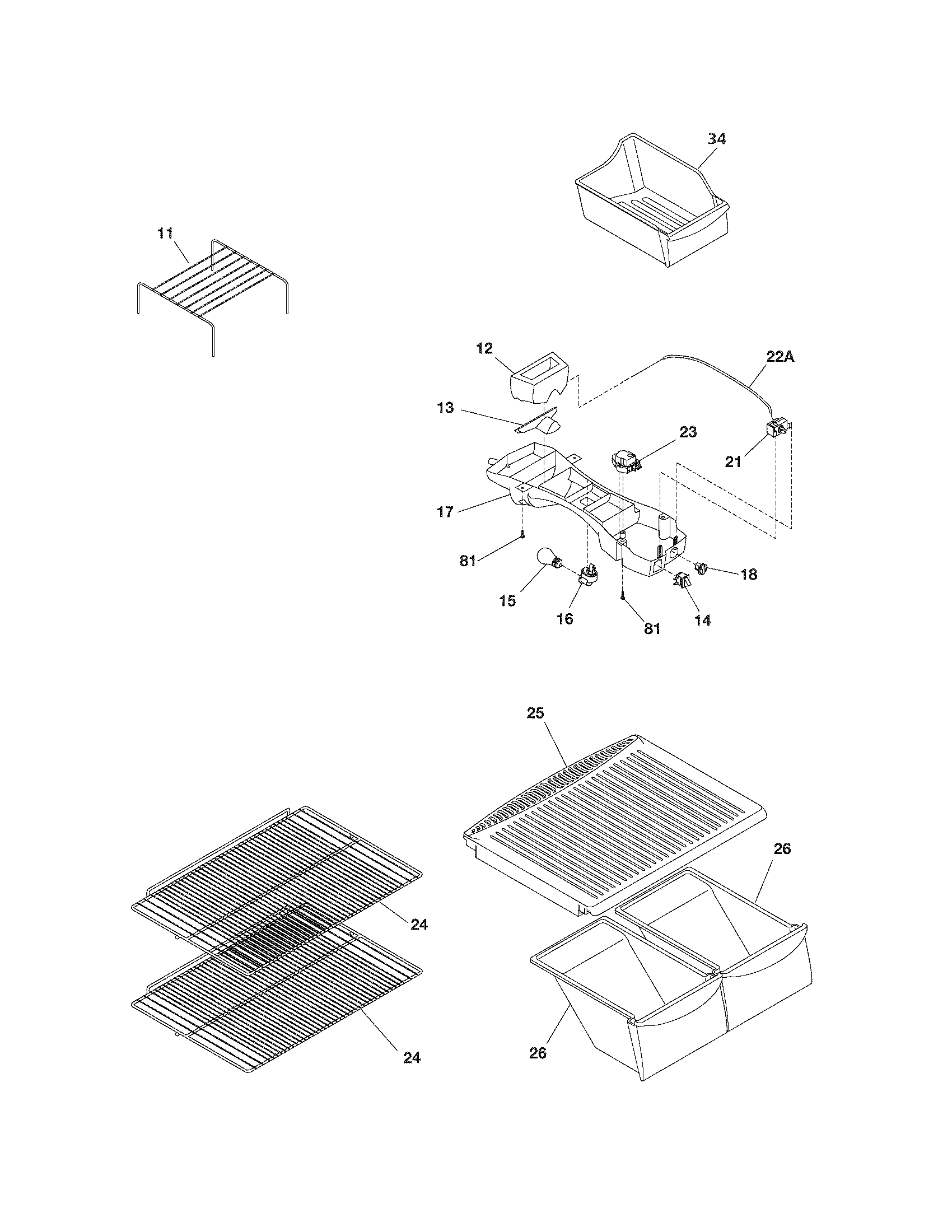 34

11

12

22A

13

23

21

17

81

18

15

16

81

14

25

26

24

24

26