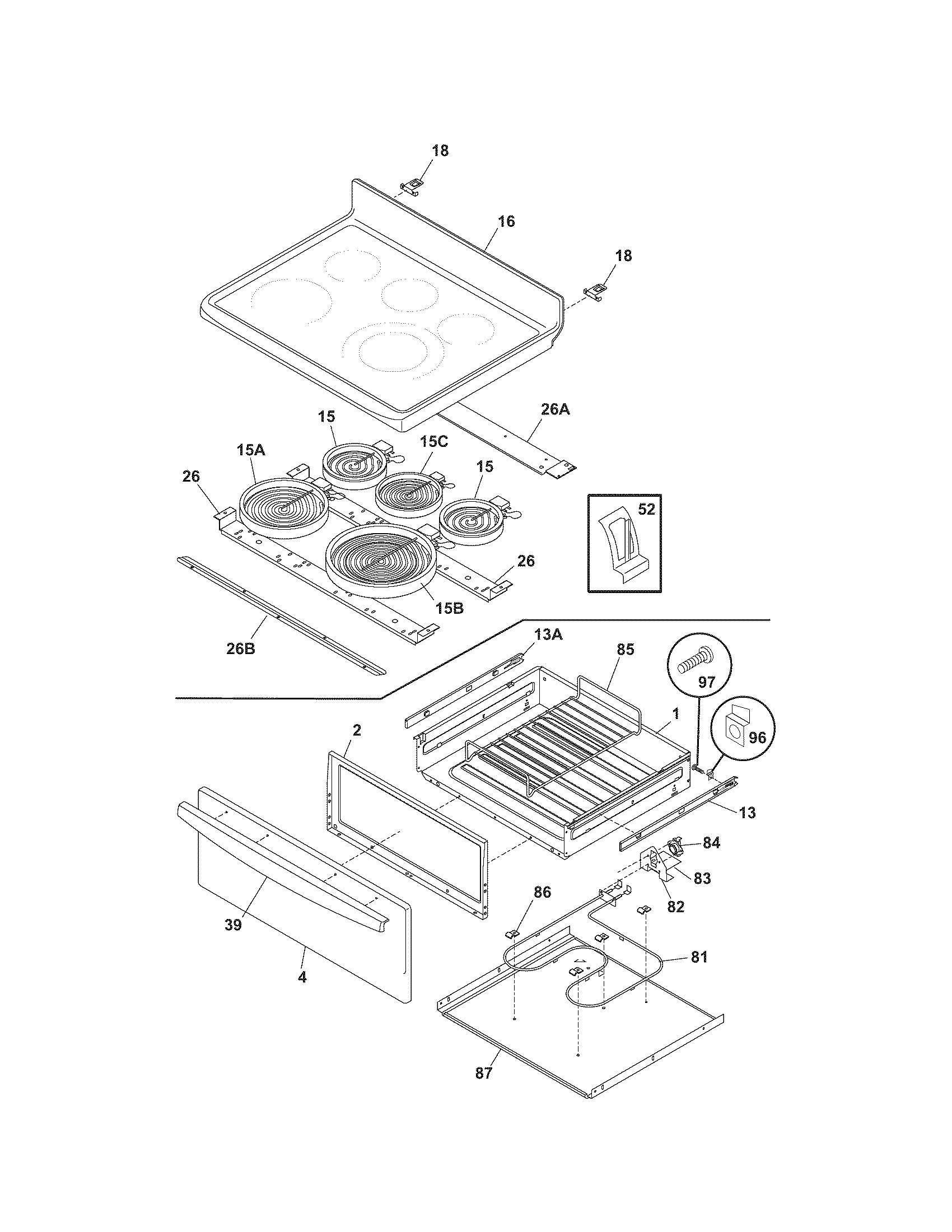 18
16
18
26A
15
15A
15C
15
26
52
26
15B
26B
13A
85
97
1
96
2
13
84
83
82
86
39
81
4
87