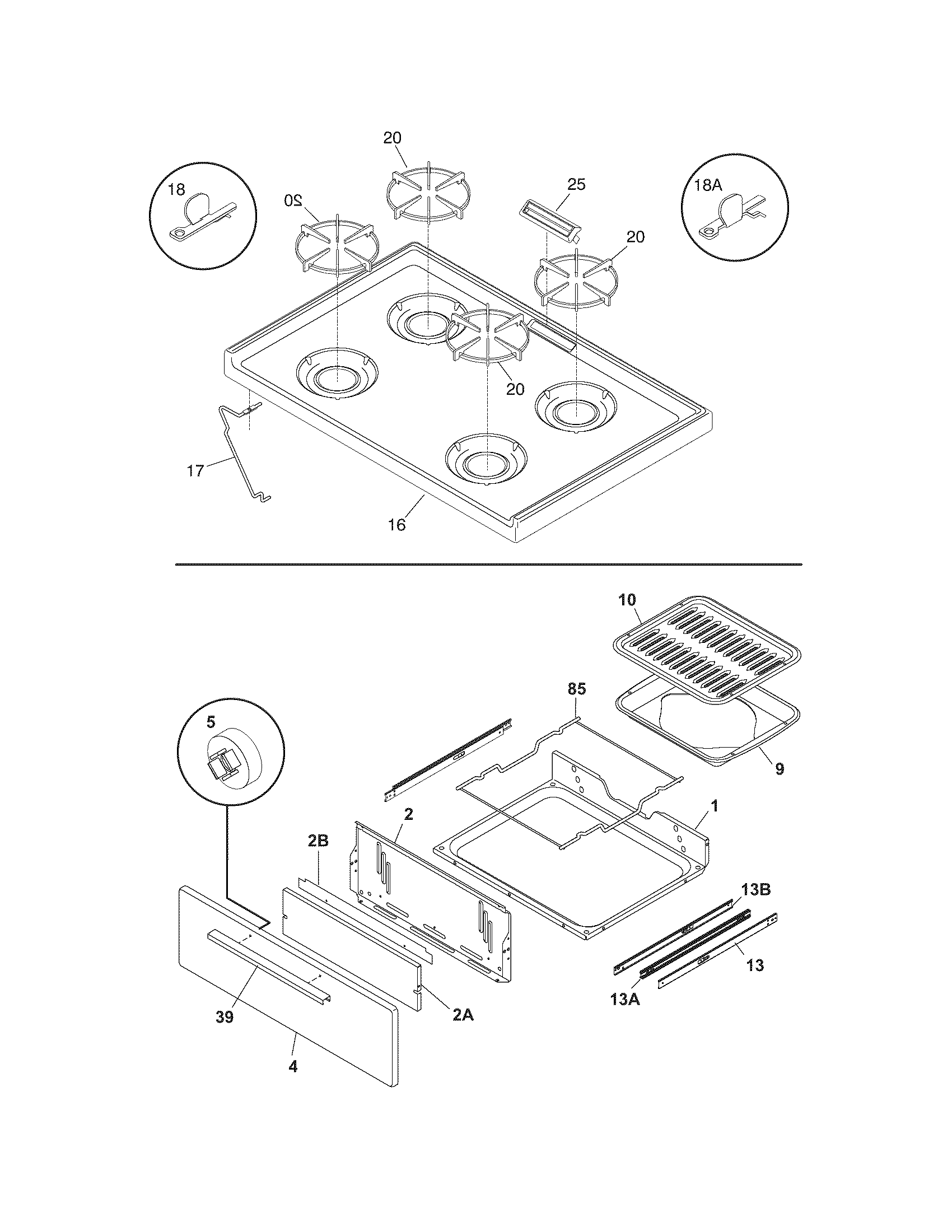 20
18
20
25
18A
20
20
17
16
10
85
5
9
1
2
2B
13B
13
13A
2A
39
4