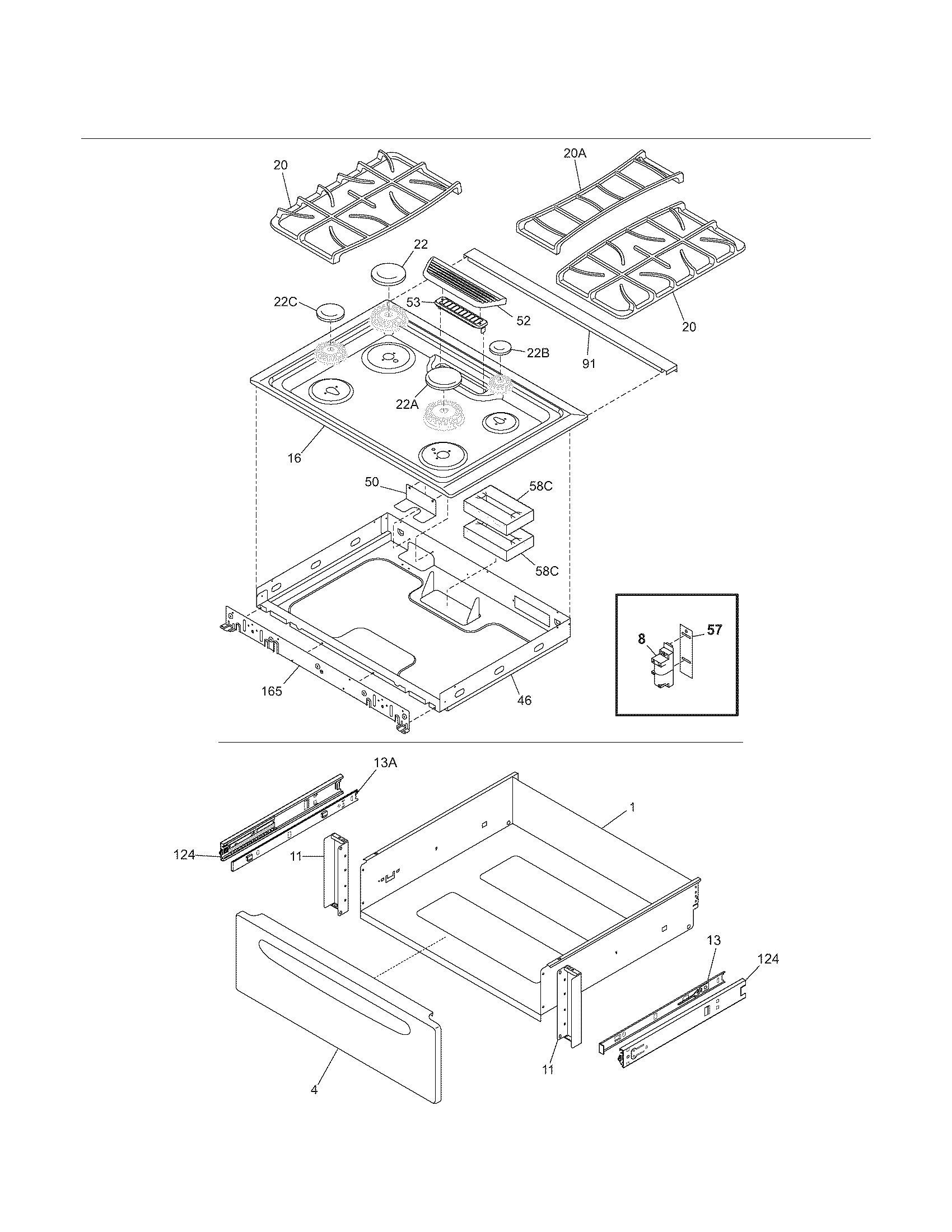 20
20A
22
22C
53
52
20
22B
91
22A
16
50
58C
58C
8
57
165
46
13A
1
124
11
13
124
11
4