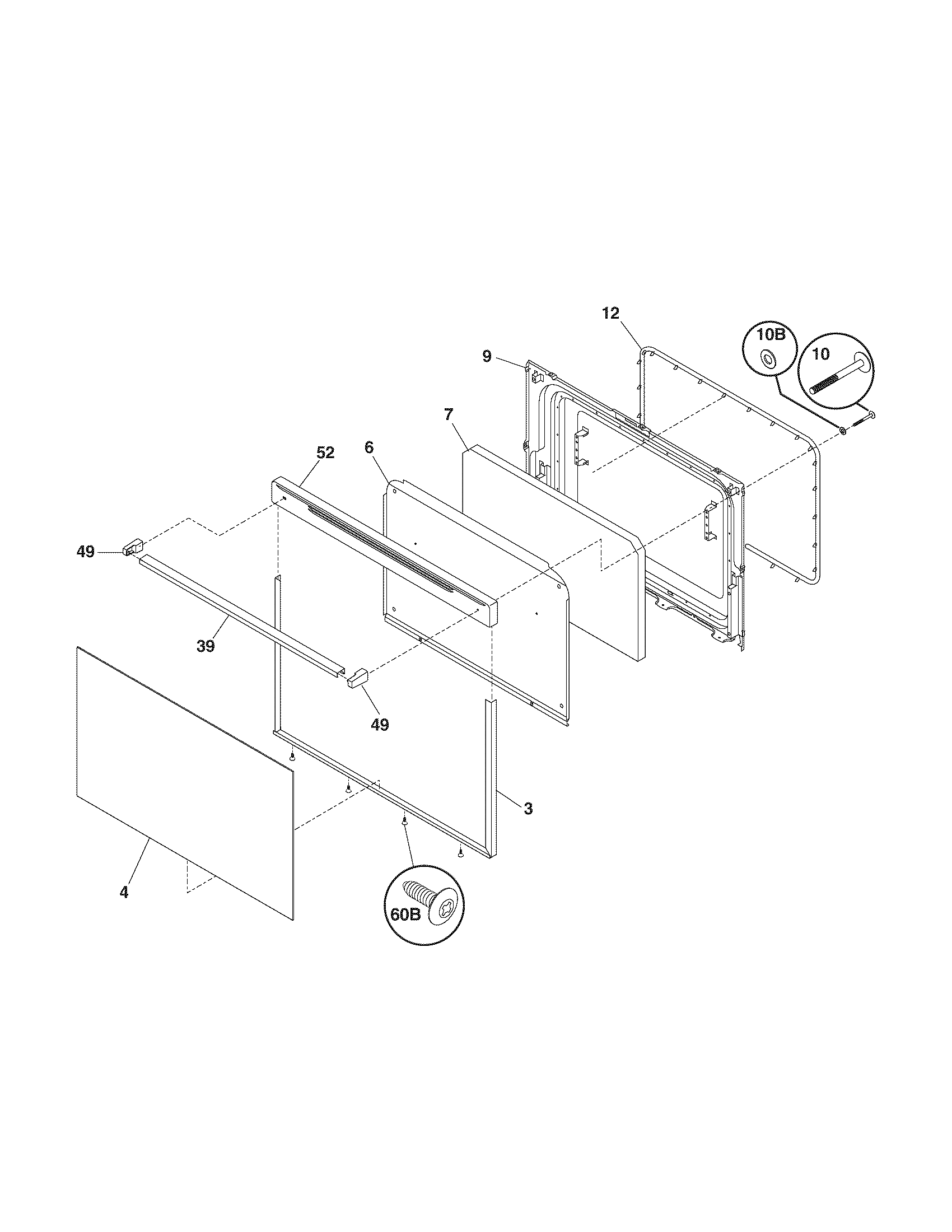 12
10B
10
9
7
52
6
49
39
49
3
4
60B