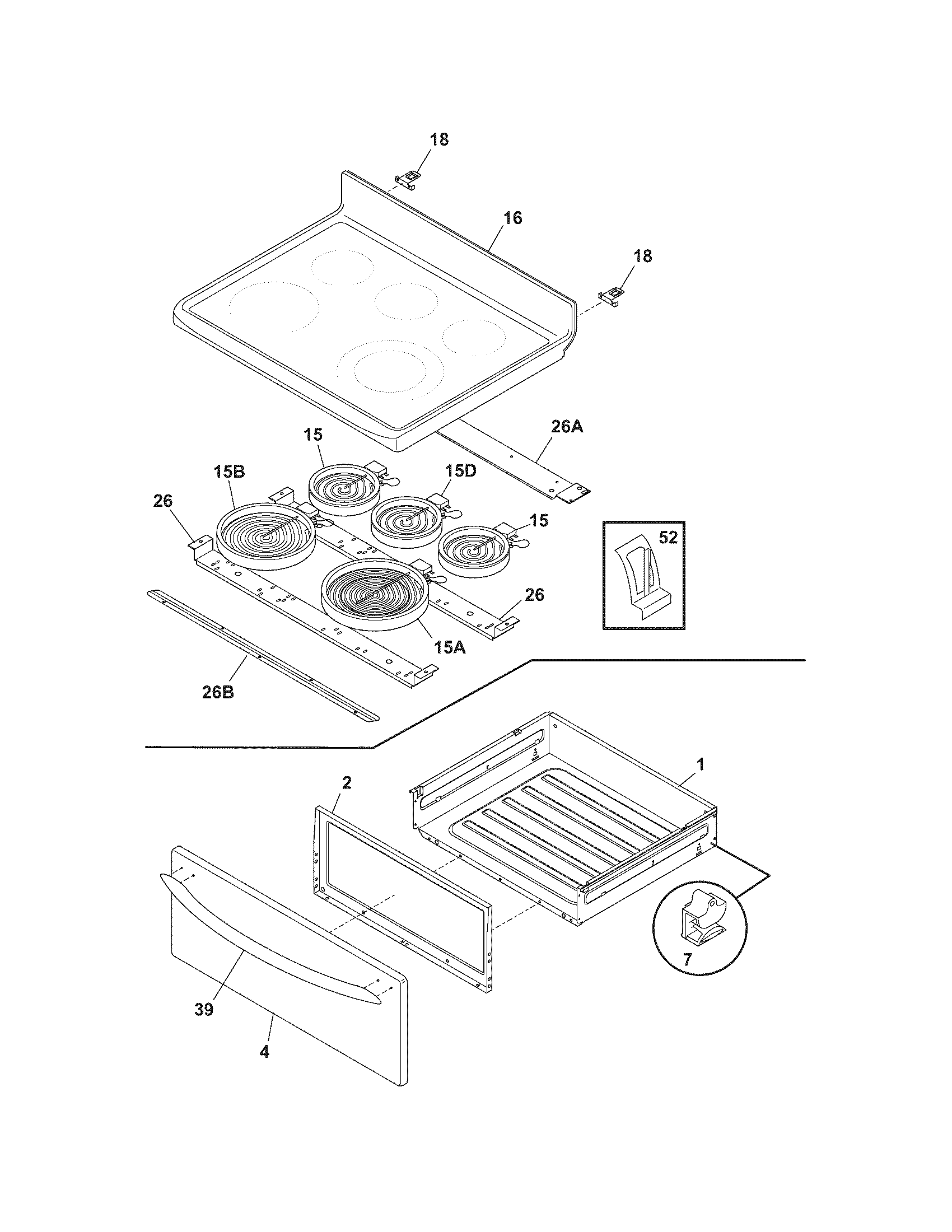 18
16
18
26A
15
15B
15D
26
15
52
26
15A
26B
1
2
7
39
4