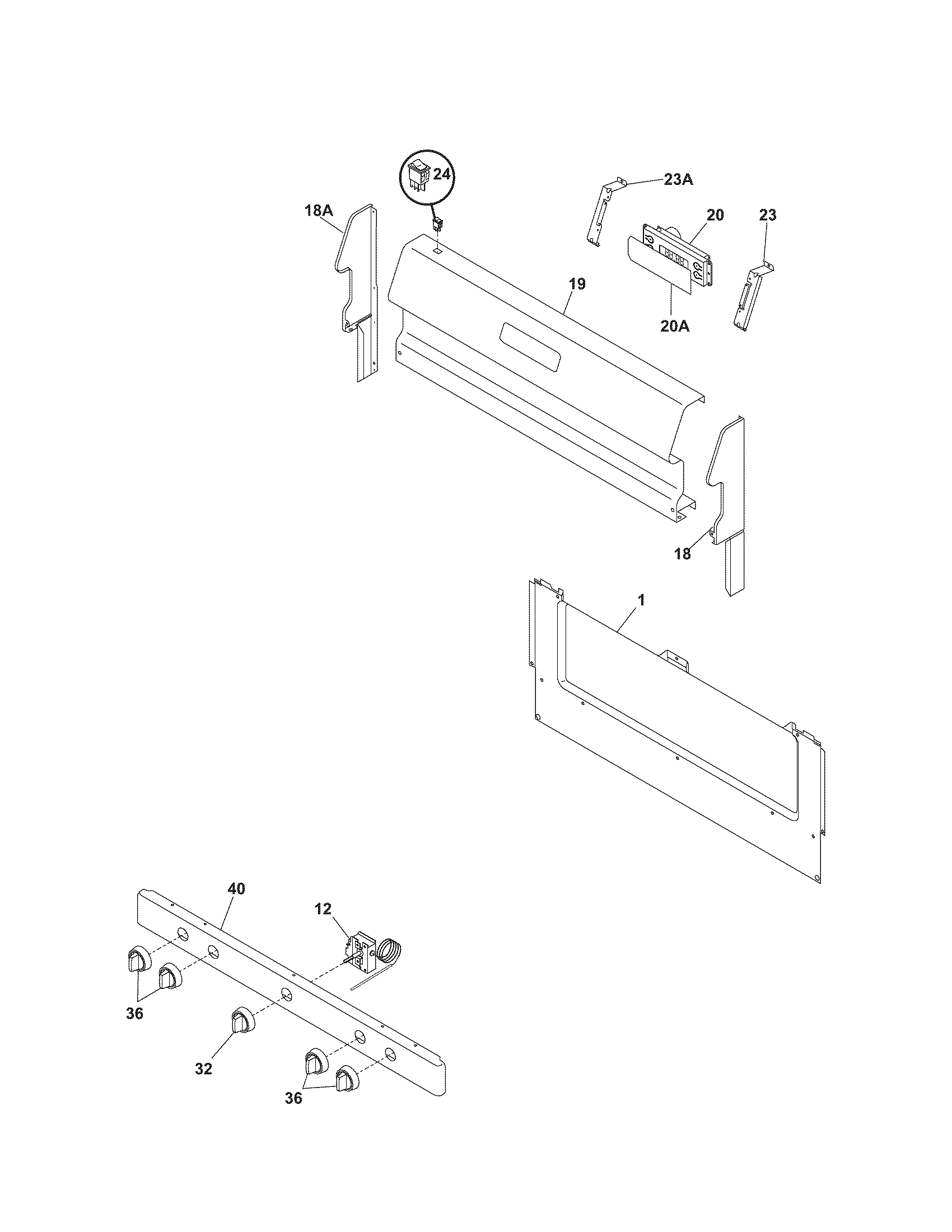 24
23A
18A
20
23
19
20A
18
1
40
12
36
32
36