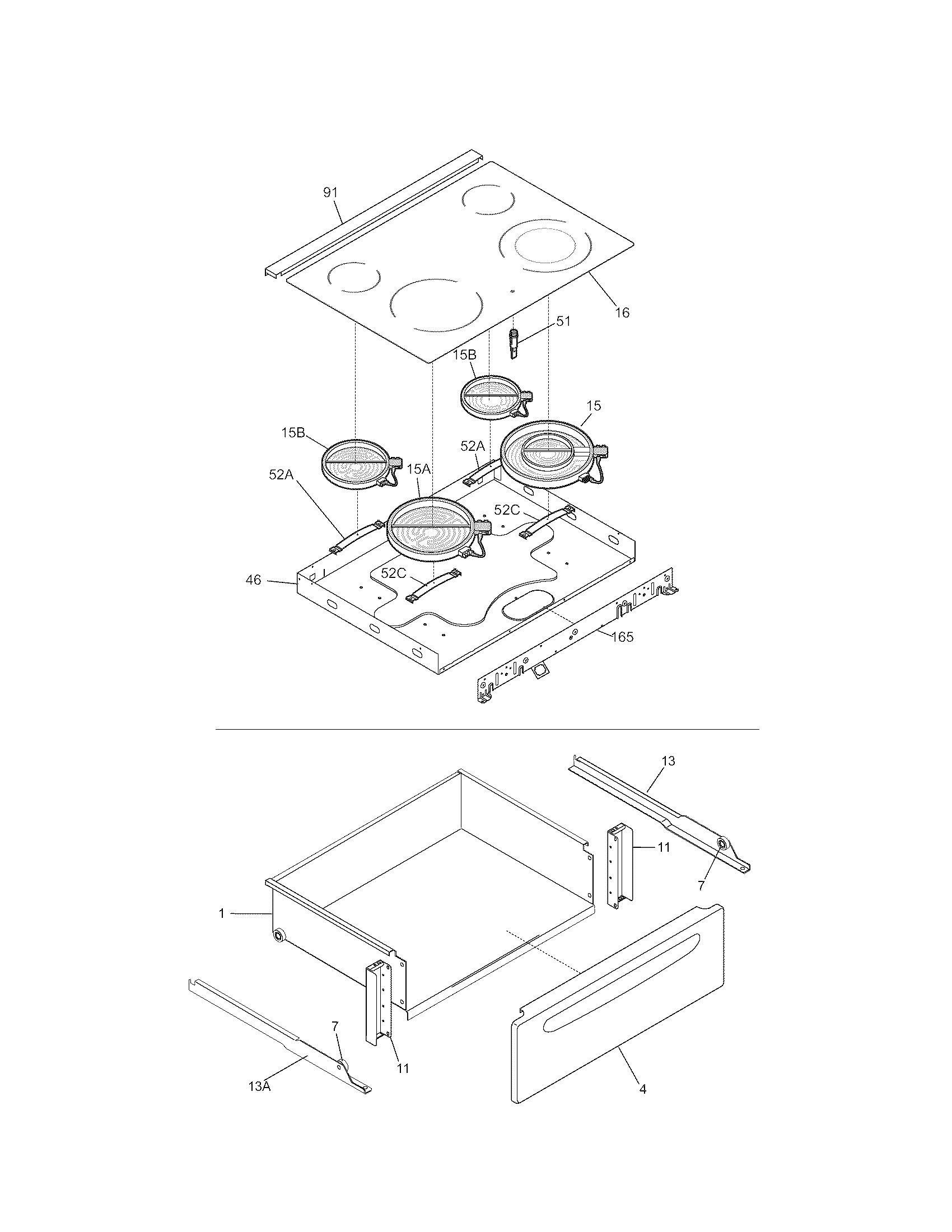 91

16

51

15B

15

15B

52A

15A

52A

52C

46

52C

165

13

11

7

1

7

11

13A

4