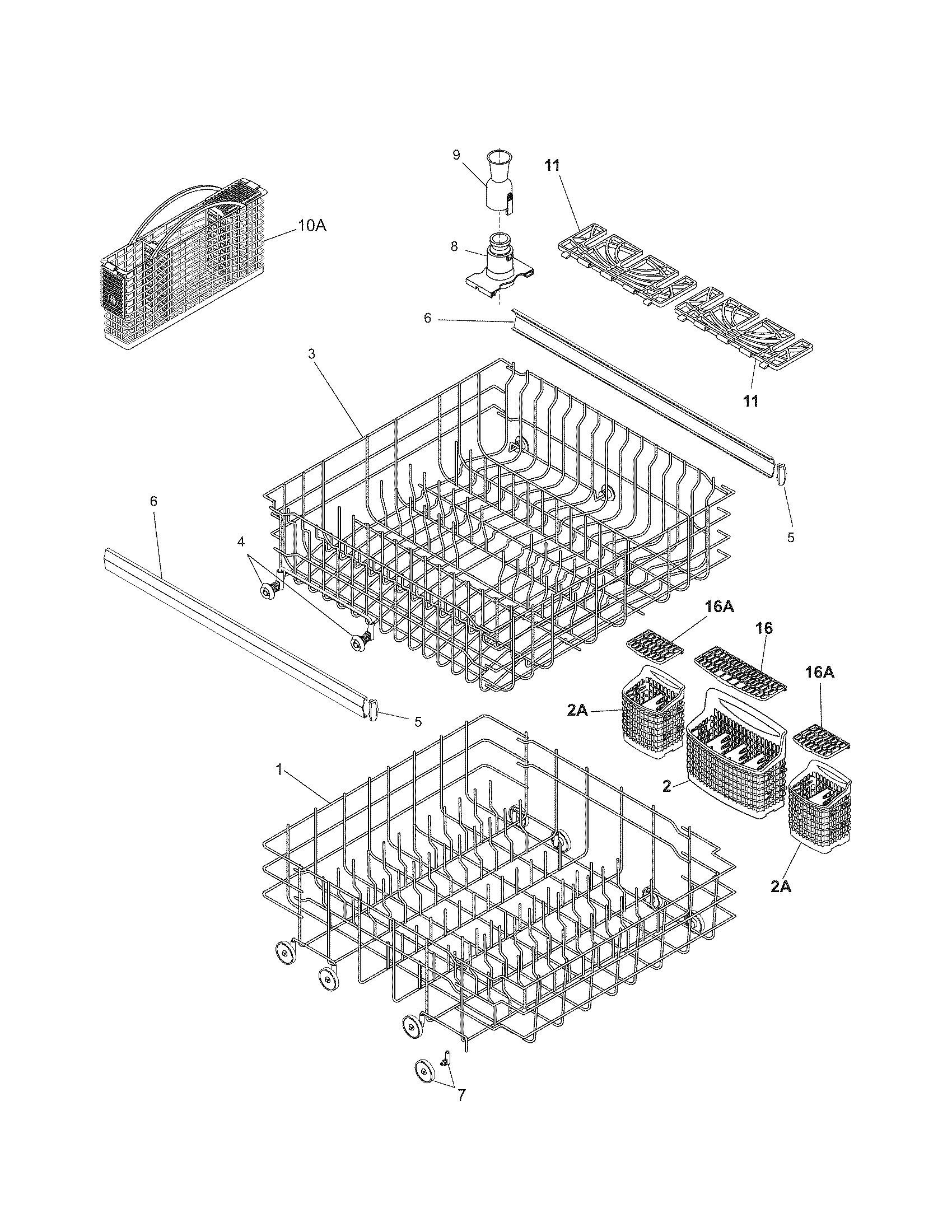 9
11
10A
8
6
11
3
6
5
4
16A
16
16A
2A
5
1
2
2A
7