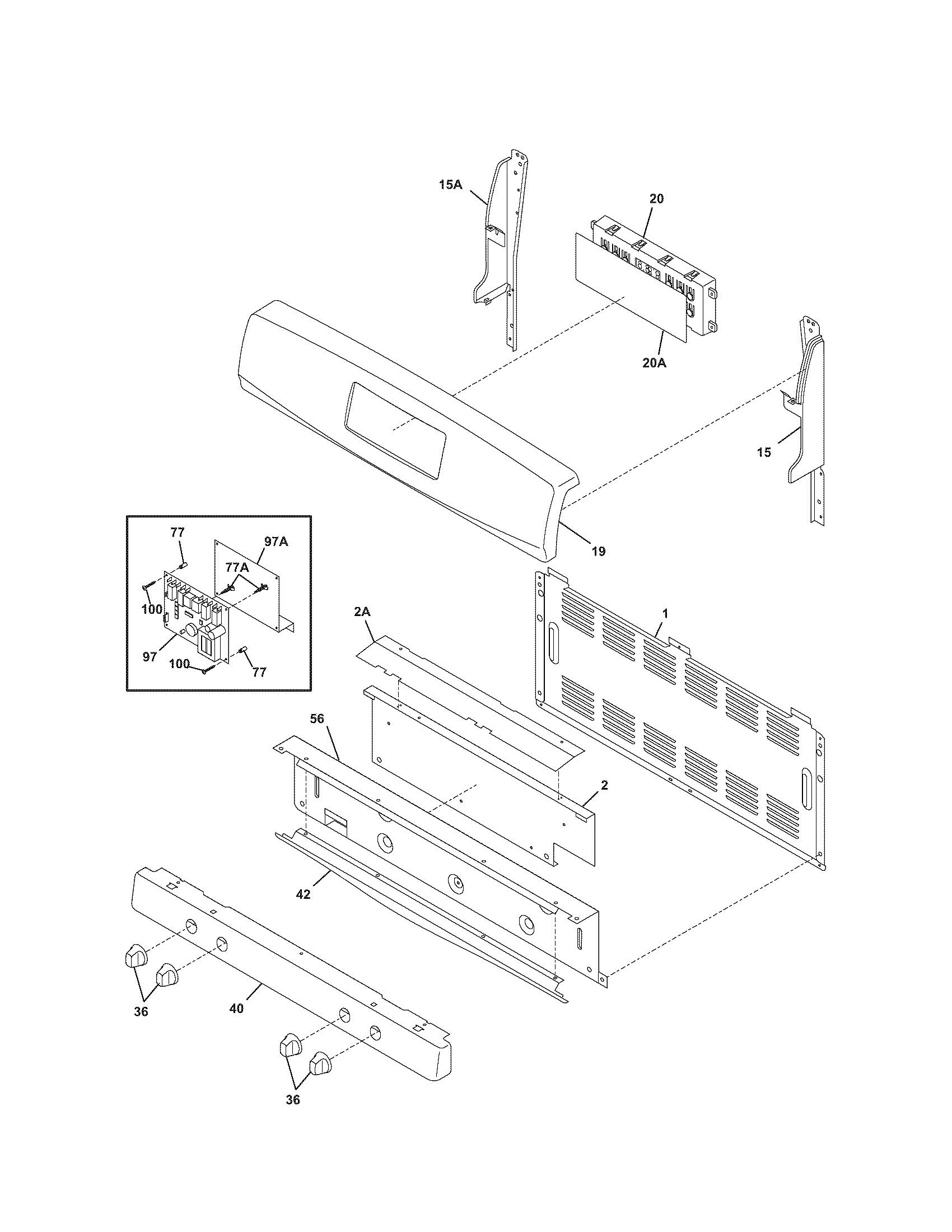 15A
20
20A
15
19
77
97A
77A
100
97
100
77
2A
1
56
2
42
36
40
36