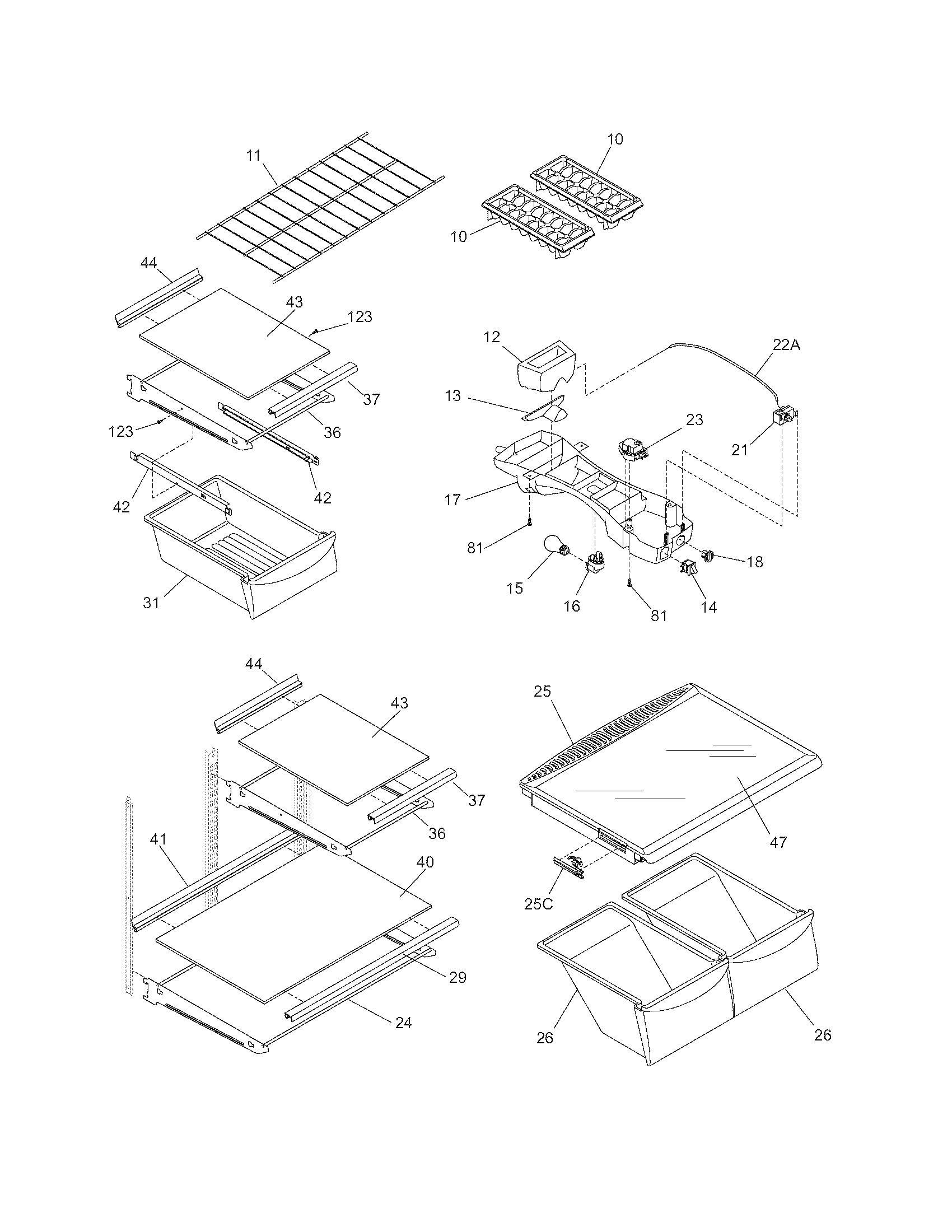 11
10
10
44
43
123
37
36
123
42
42
31
12
22A
13
23
21
17
81
15
16
81
14
18
44
43
37
36
41
40
29
24
25
47
25C
26
26