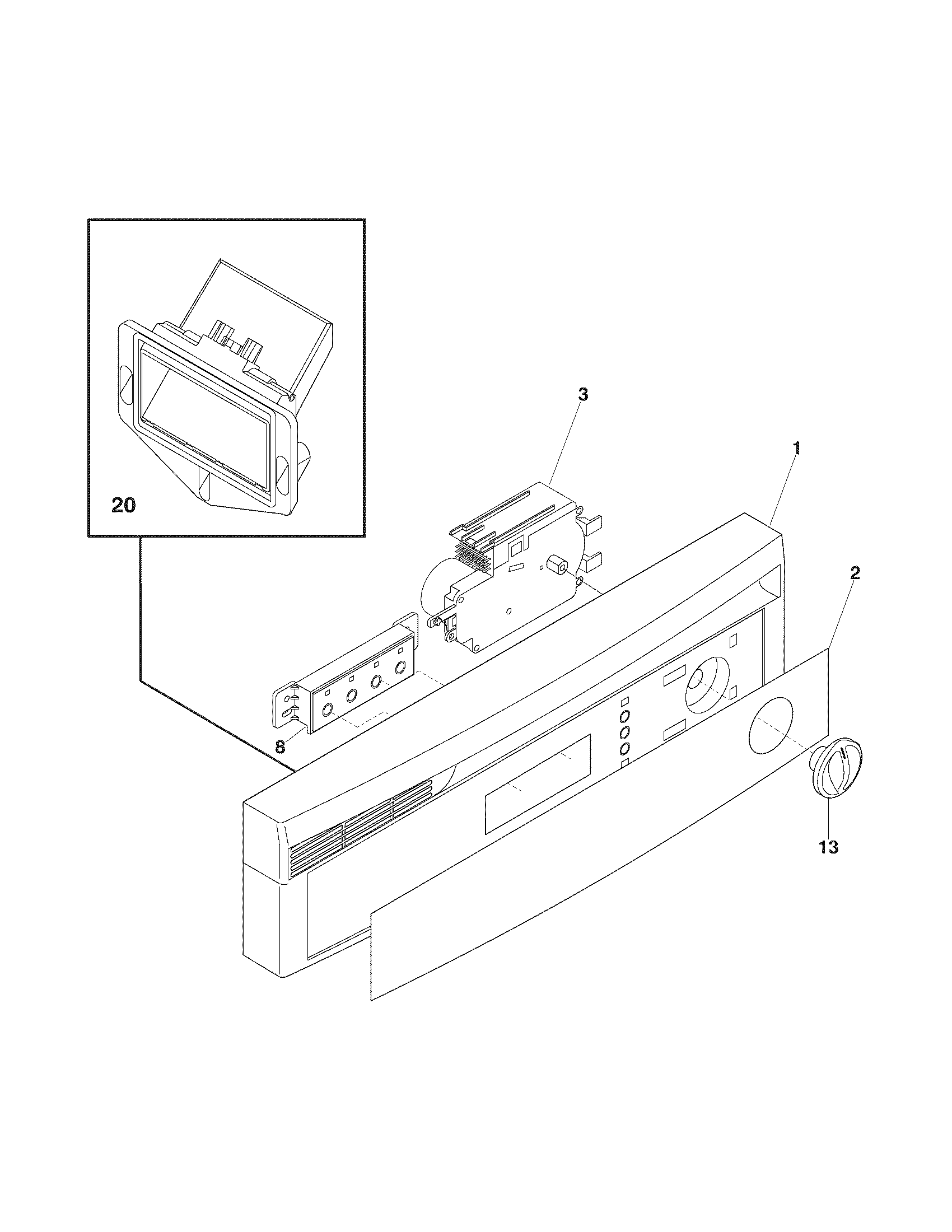 20

3

1

2

8

13