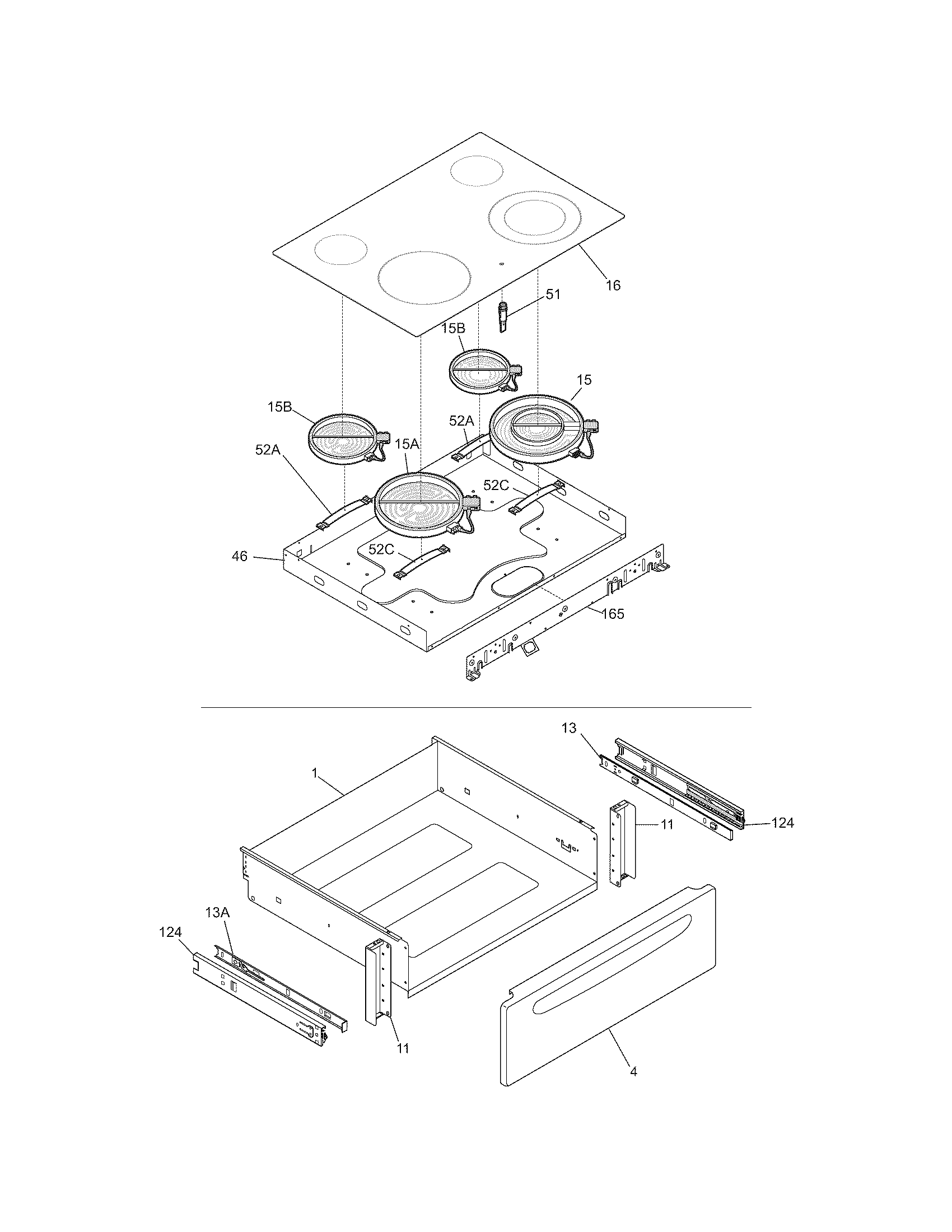 16
51
15B
15
15B
52A
15A
52A
52C
46
52C
165

13
1
11
124
13A
124
11
4