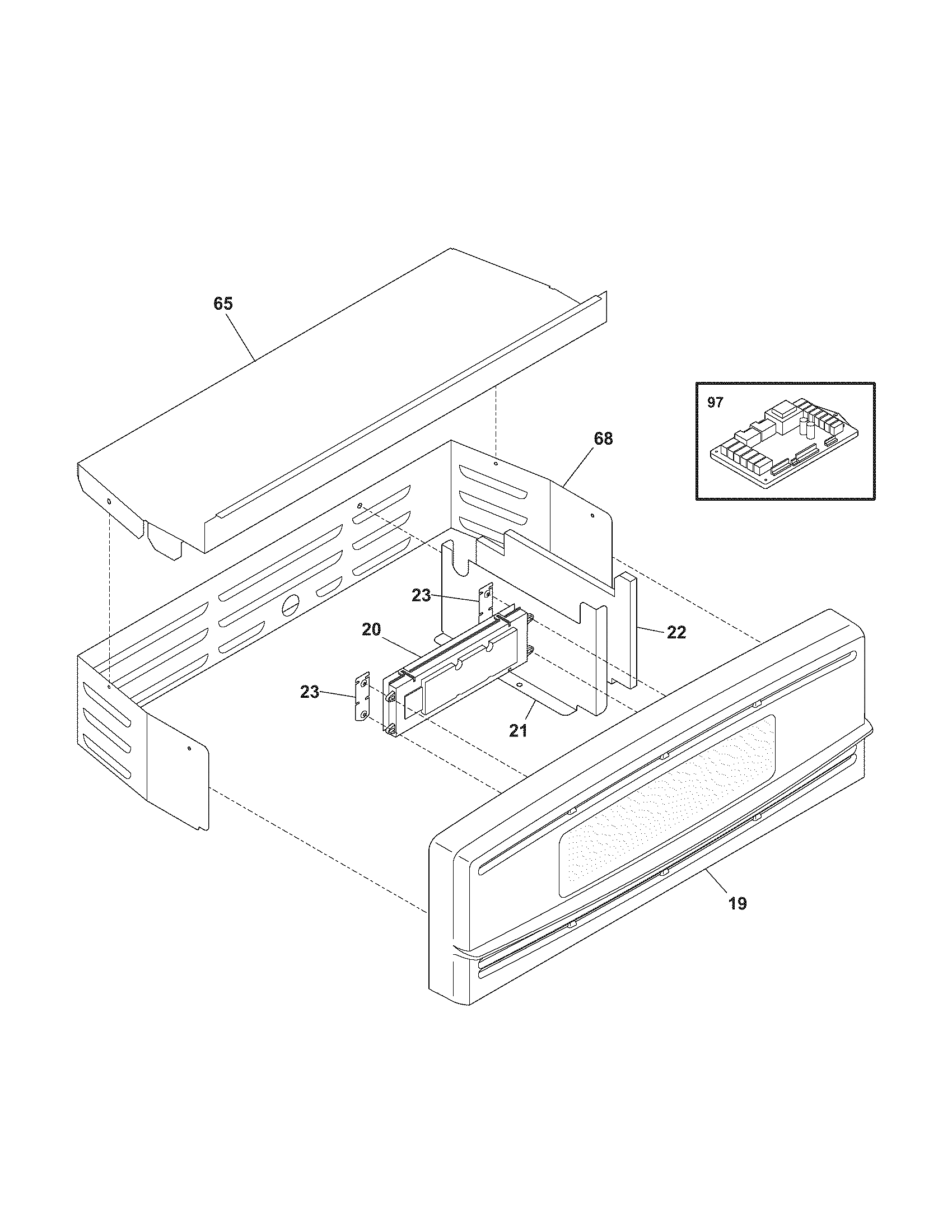 65

97

68

23

20

22

23

21

19