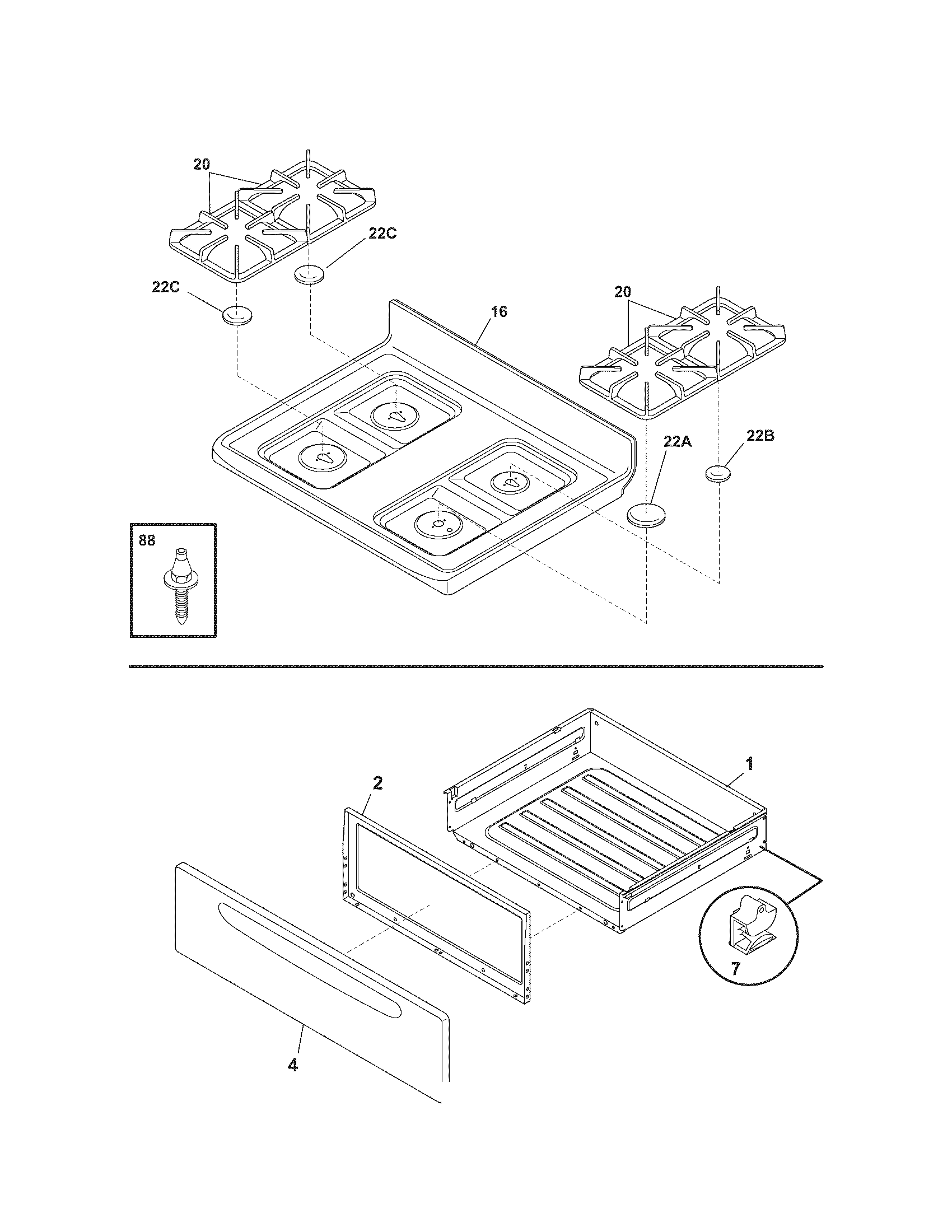 20

22C

22C

16

20

22A

22B

88

2

1

7

4