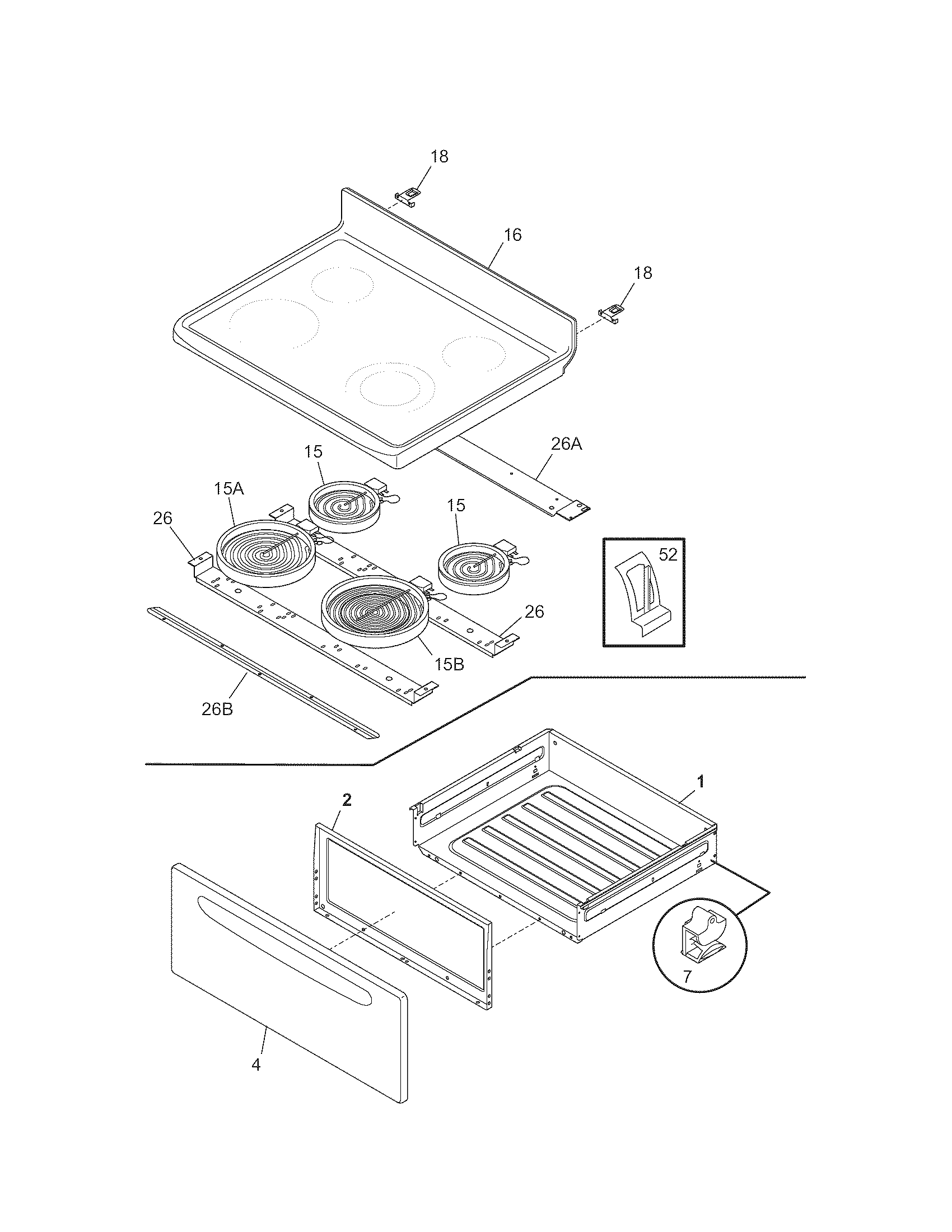 18
16
18
26A
15
15A
15
26
52
26
15B
26B
1
2
7
4