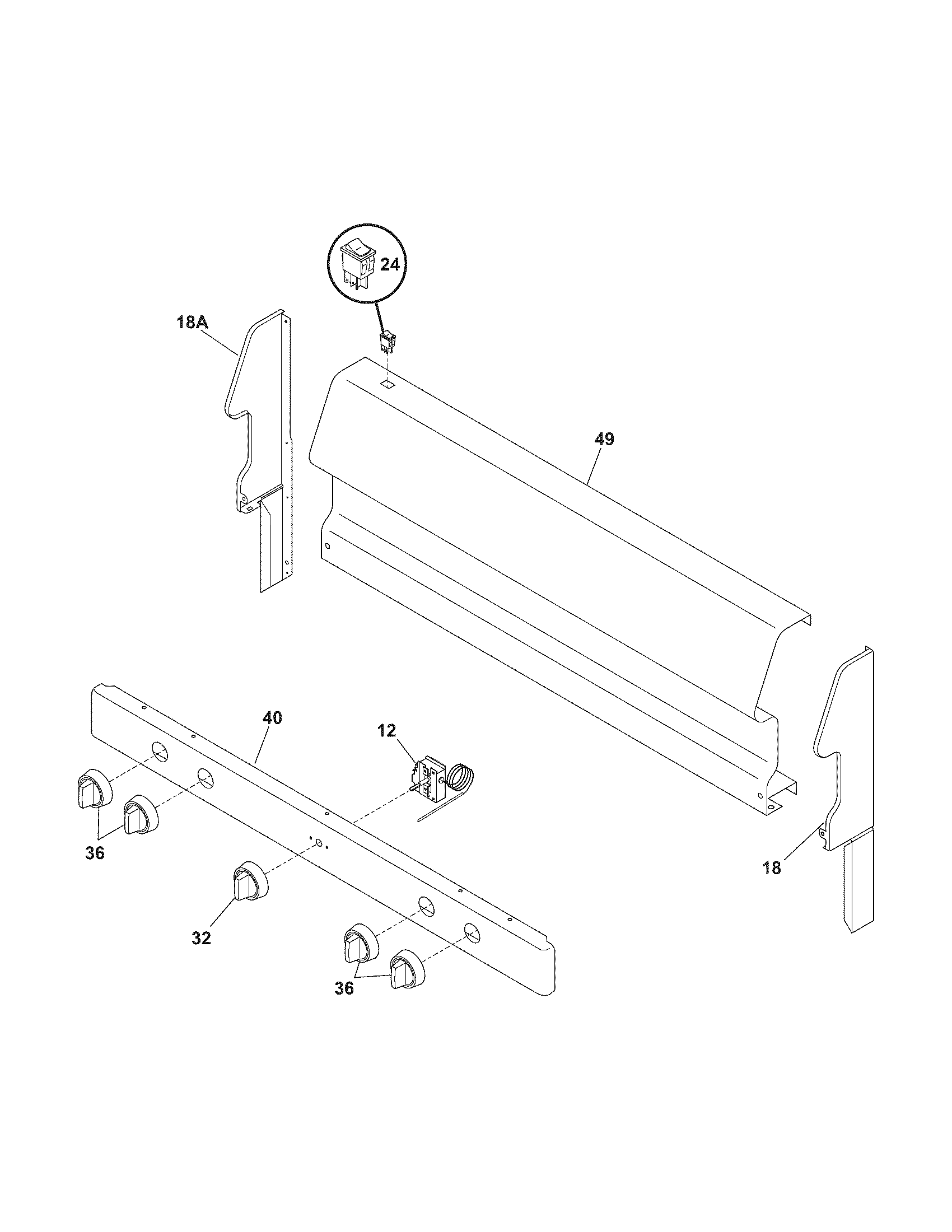 24

18A

49

40

12

36

18

32

36