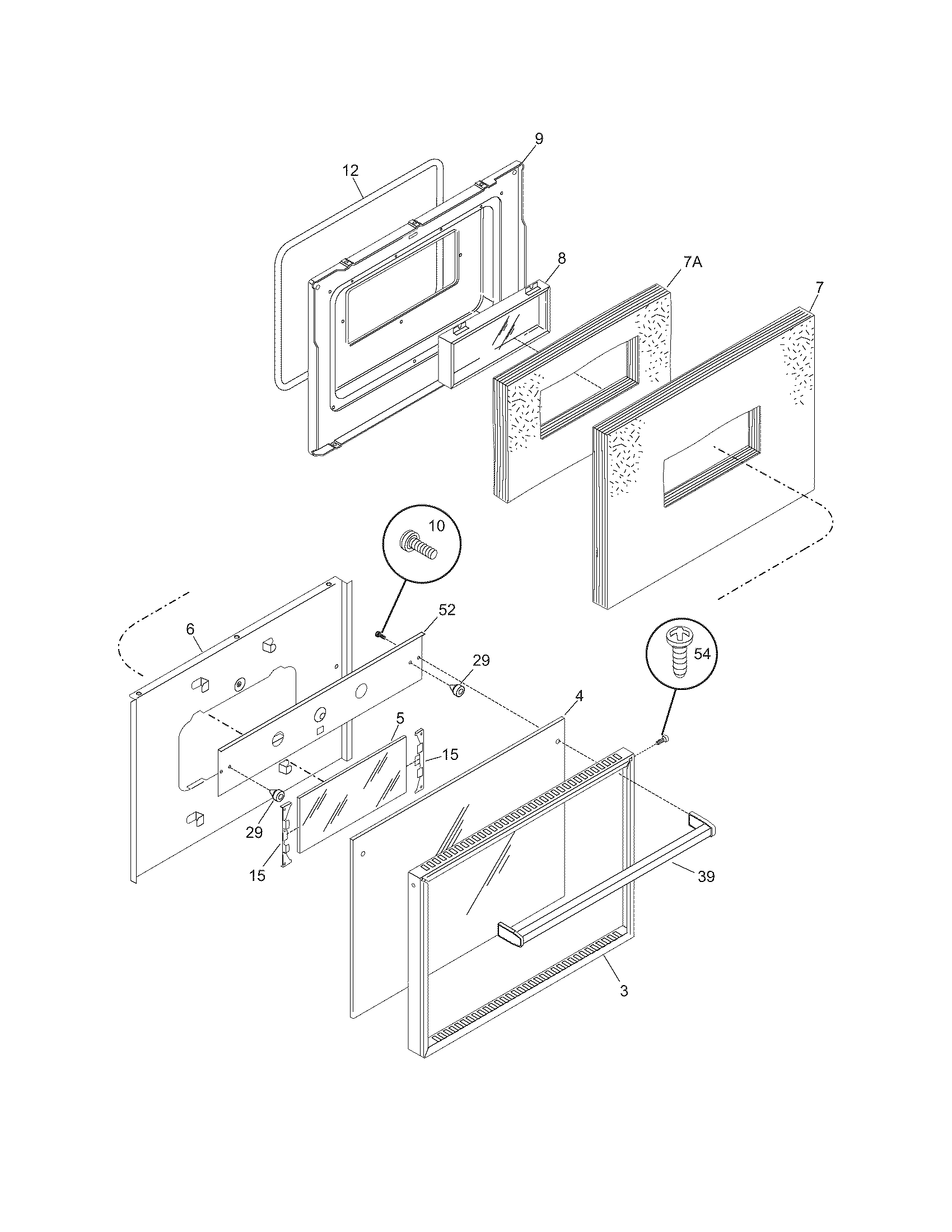 9
12
8
7A
7
10
52
6
29
54
4
5
15
29
15
39
3