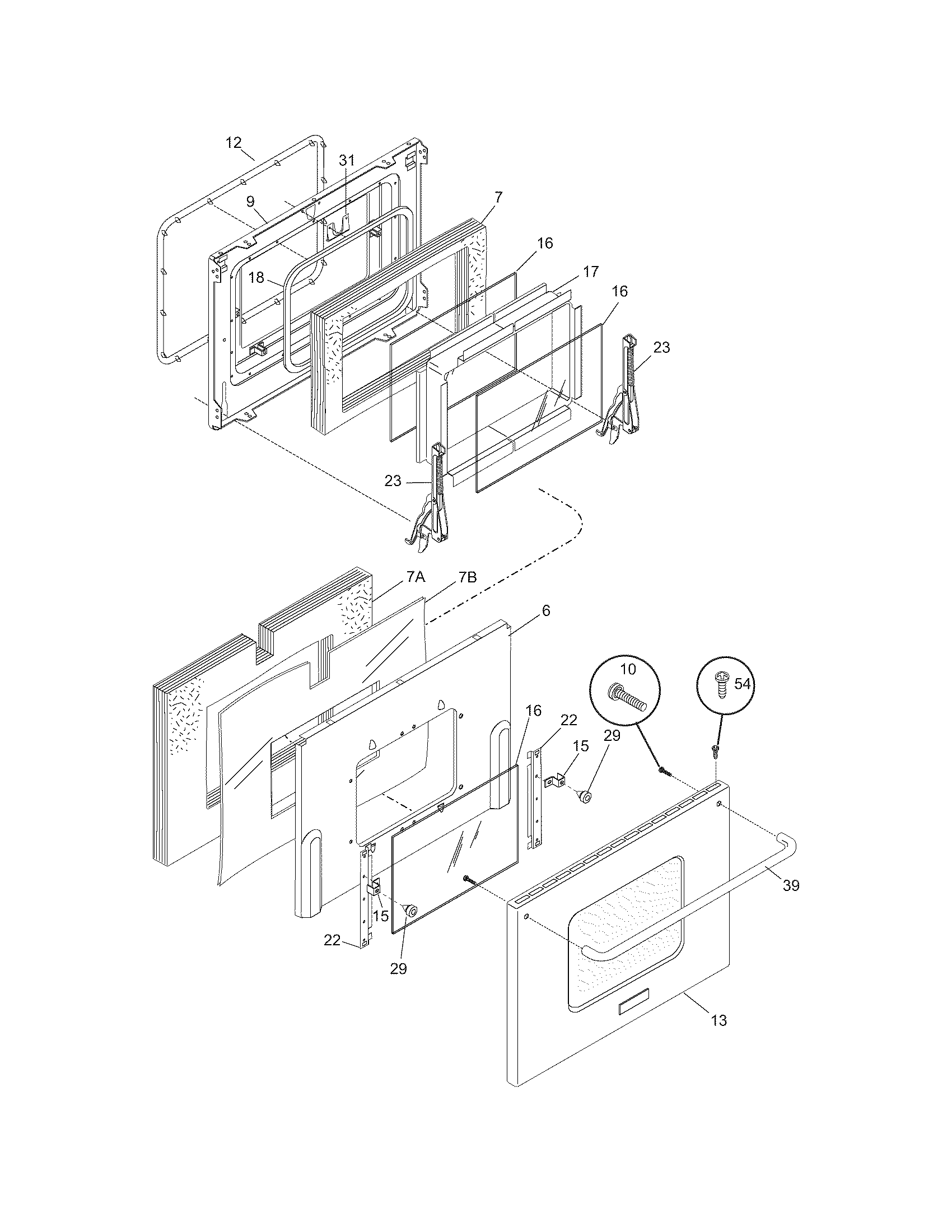 12
31
9
7
16
18
17
16
23
23
7A
7B
6
10
54
16
22
15
29
39
15
22
29
13