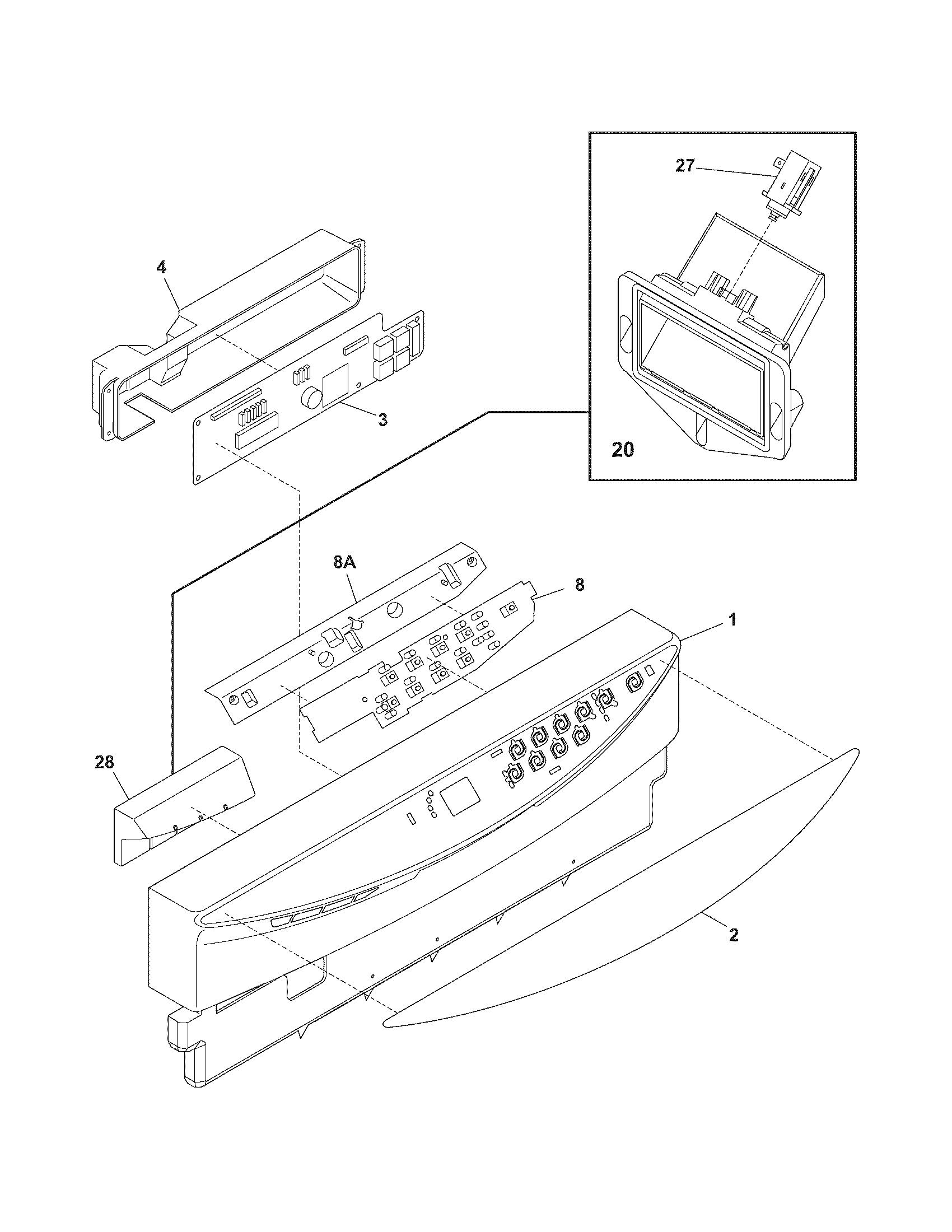 27

4

3

20

8A

8

1

28

2