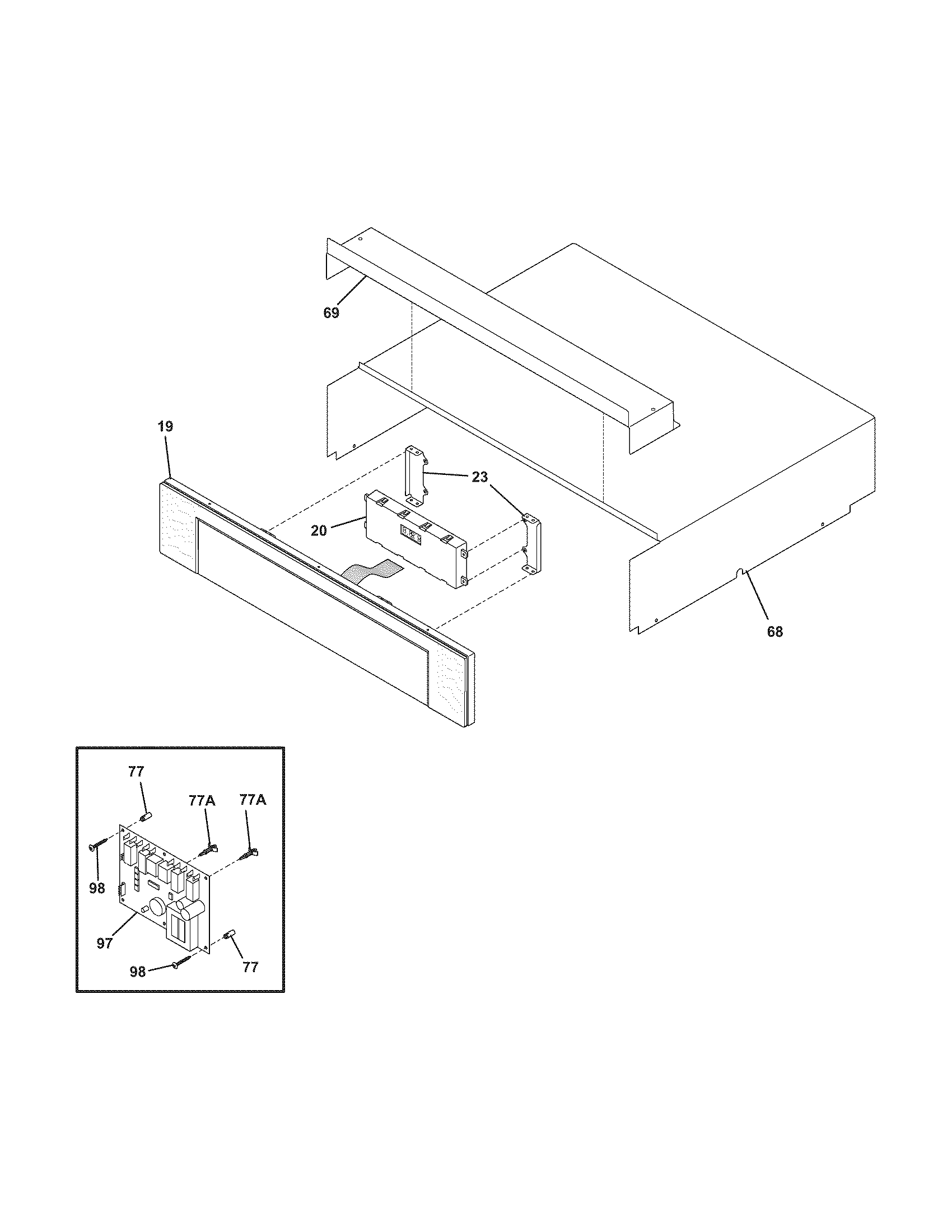 69

19

23

20

68

77

77A

77A

98

97

98

77