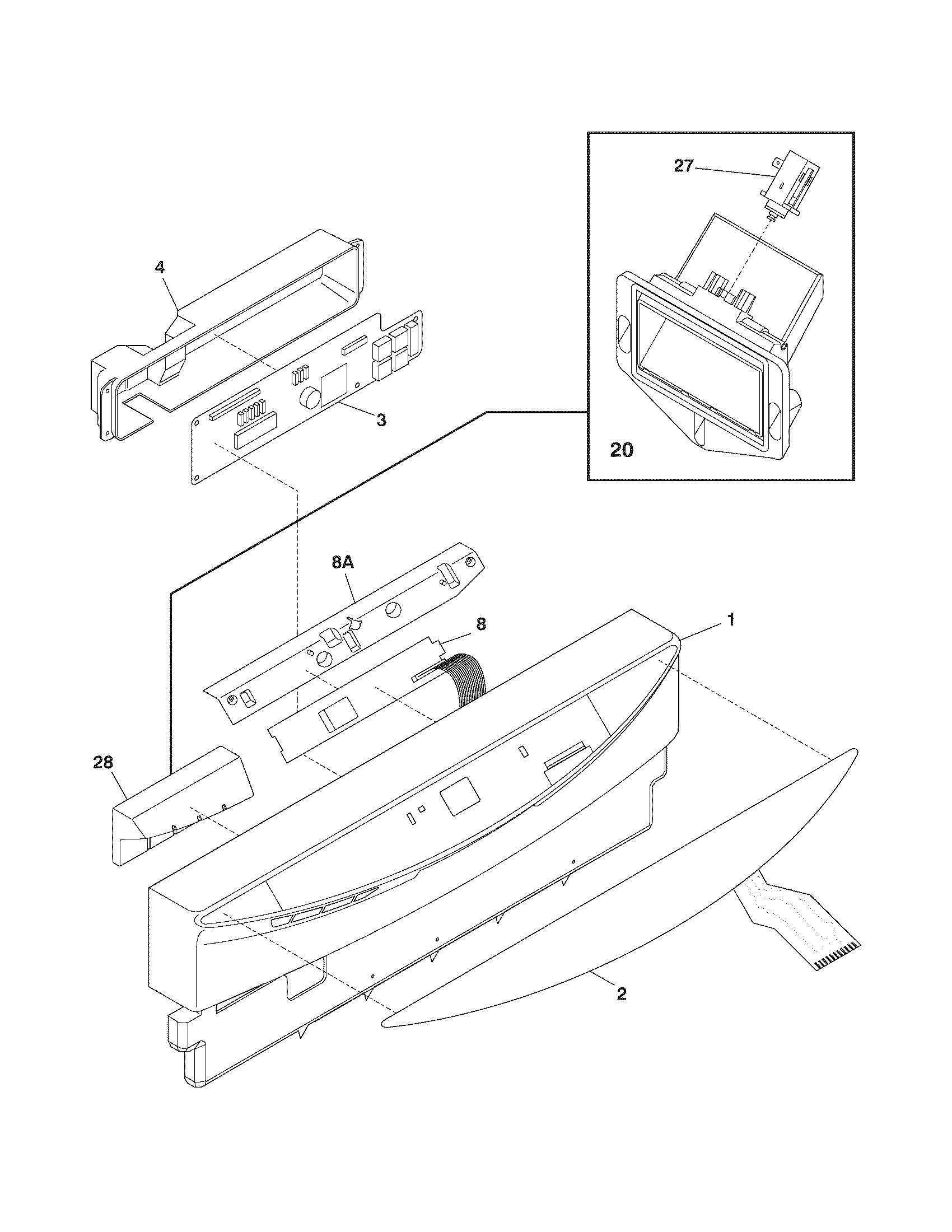 27

4

3

20

8A

8

1

28

2