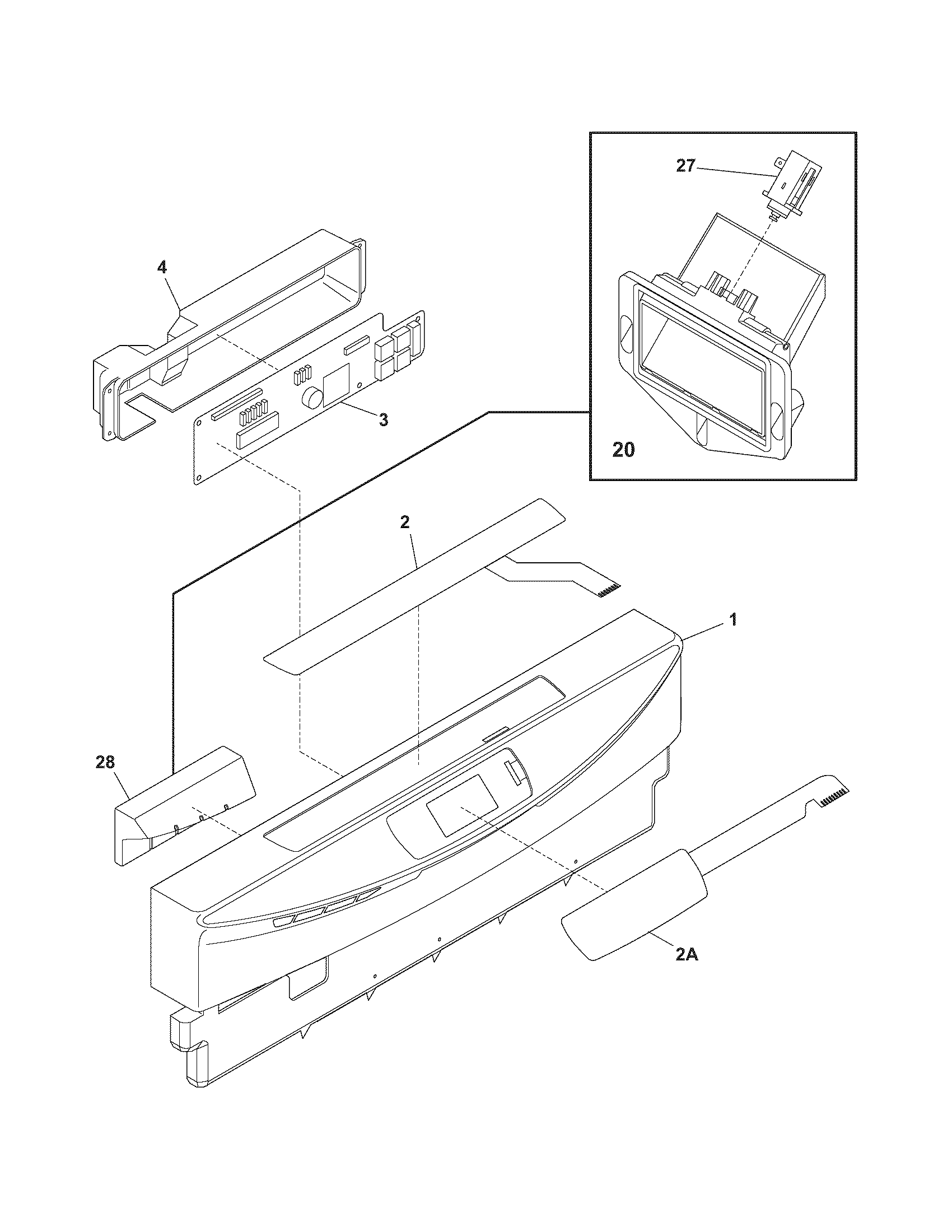 27
4
3
20
2
1
28
2A