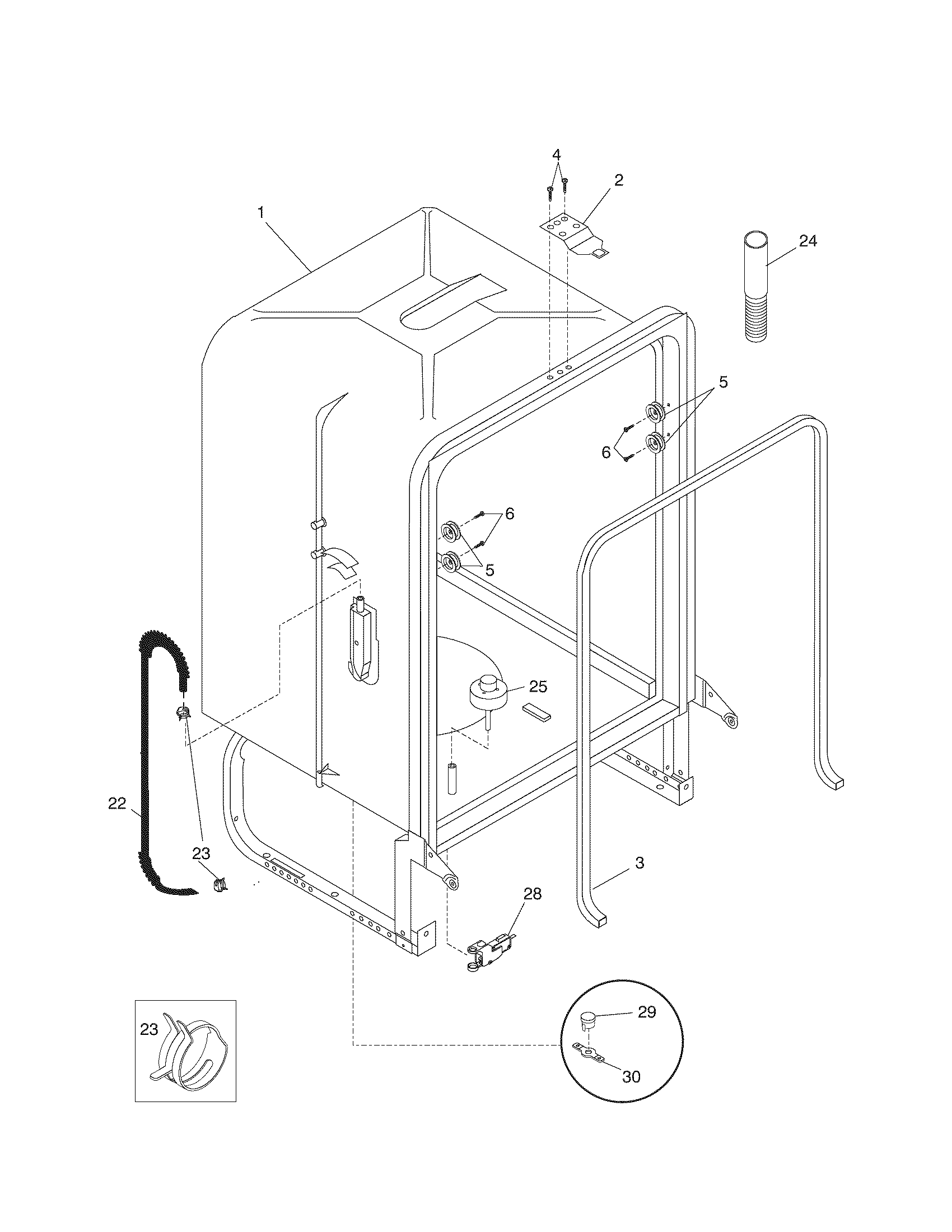 4
2
1
24
5
6
6
5
25
22
23
3
28
23
29
30