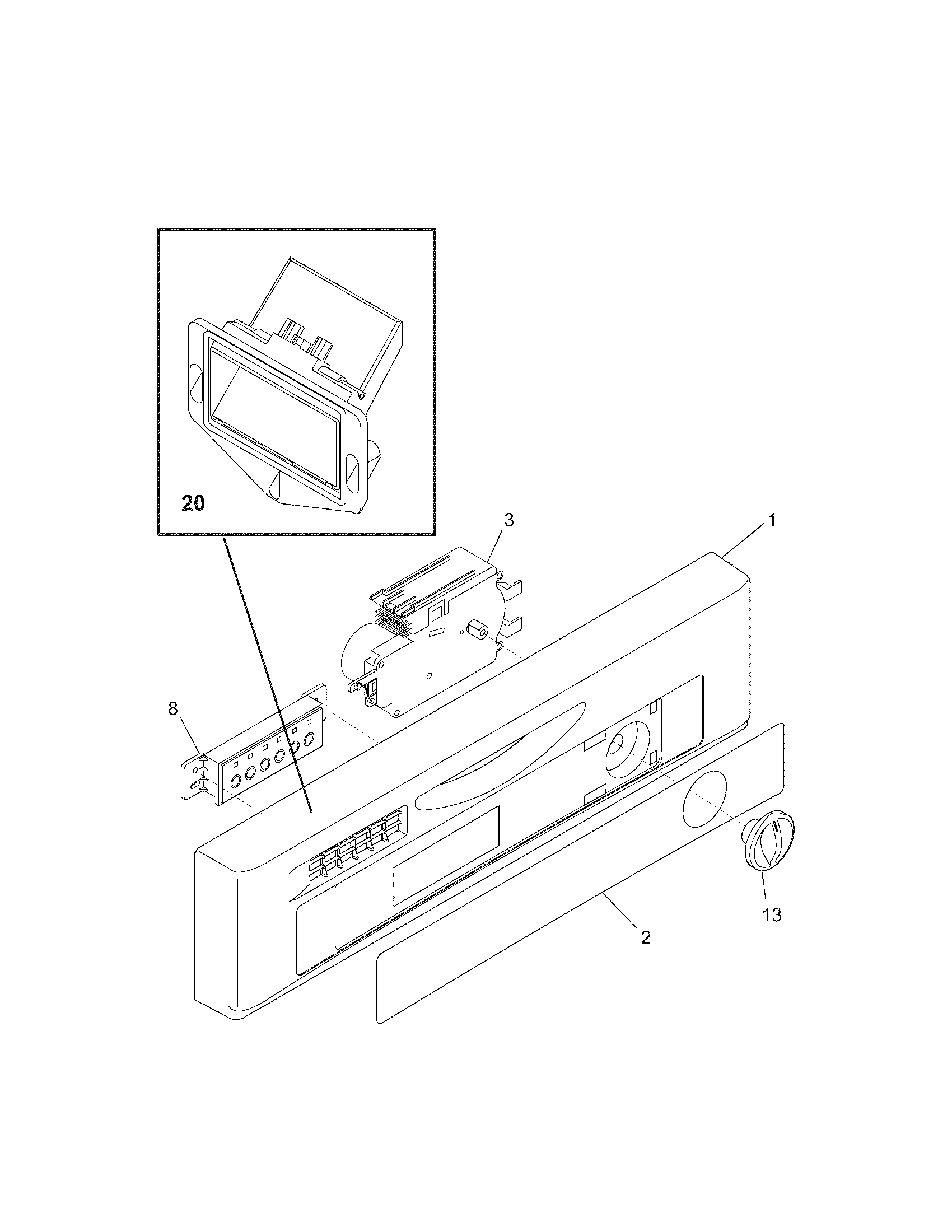 20

3

1

8

13

2