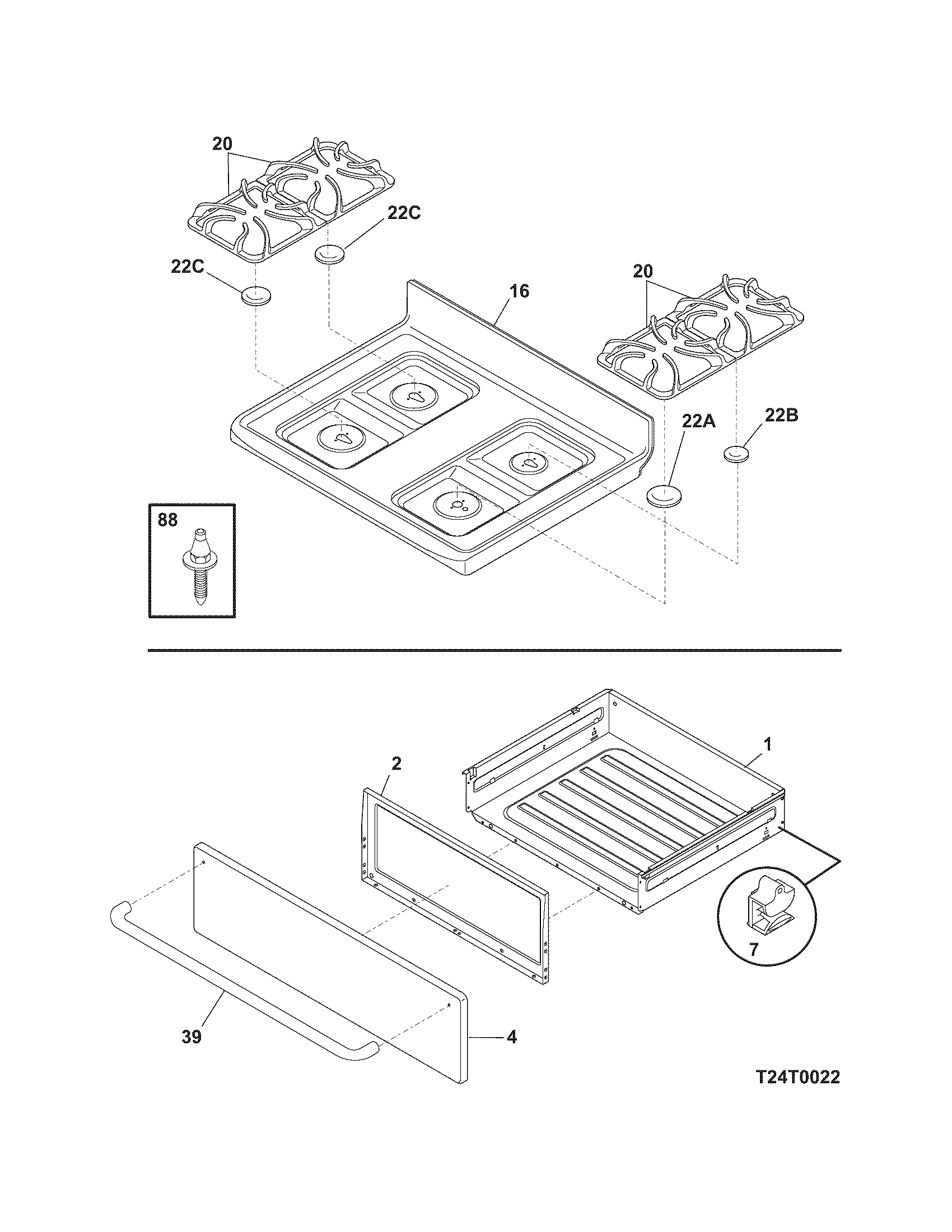 20

22C

22C

16

20

22A

22B

88

2

1

7

39

4

T24T0022